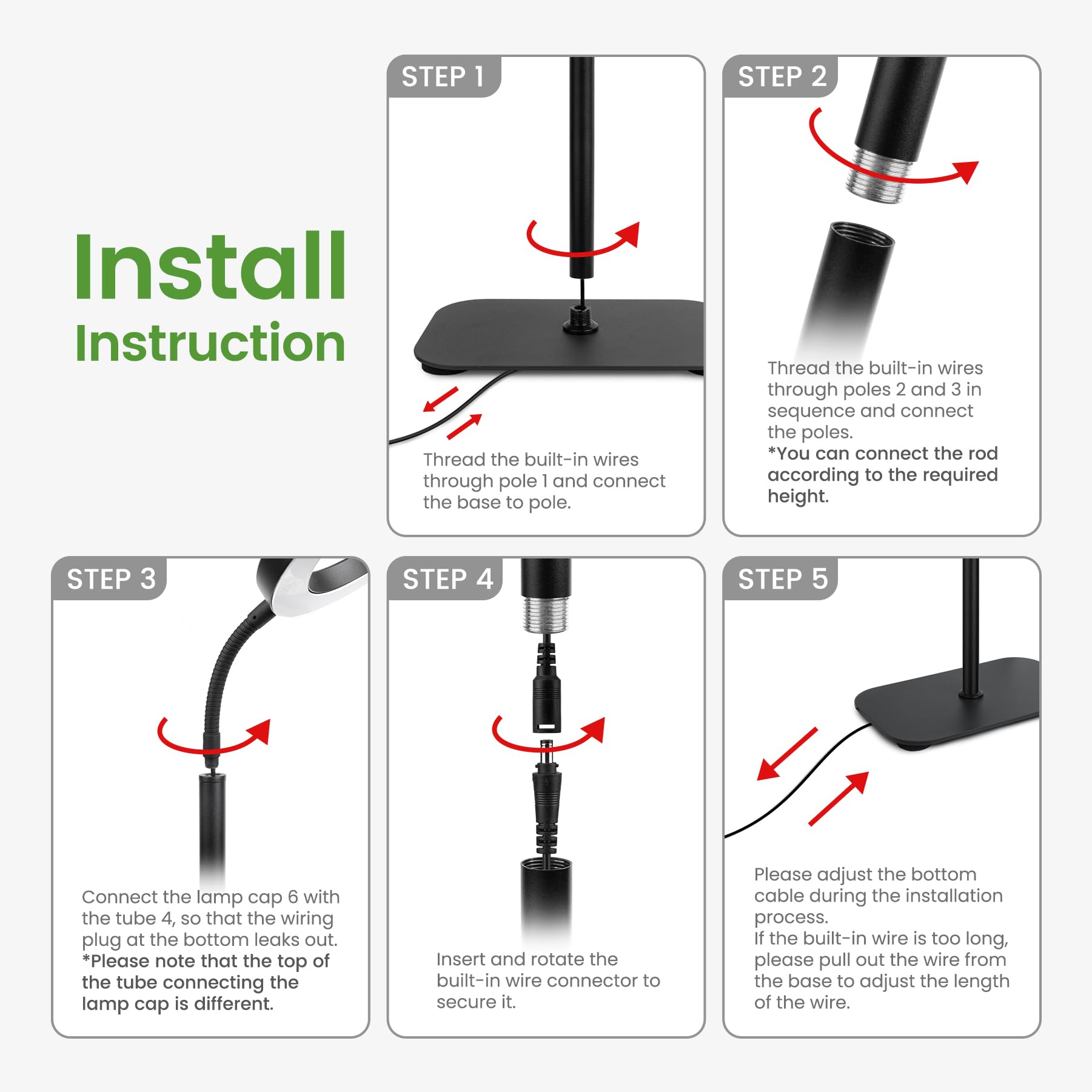 Install
Instruction

STEP 1

Thread the built-in wires through pole 1 and connect the base to pole.

STEP 2

Thread the built-in wires through poles 2 and 3 in sequence and connect the poles.
*You can connect the rod according to the required height.

STEP 3

Connect the lamp cap 6 with the tube 4, so that the wiring plug at the bottom leaks out.
*Please note that the top of the tube connecting the lamp cap is different.

STEP 4

Insert and rotate the built-in wire connector to secure it.

STEP 5

Please adjust the bottom cable during the installation process.
If the built-in wire is too long, please pull out the wire from the base to adjust the length of the wire.