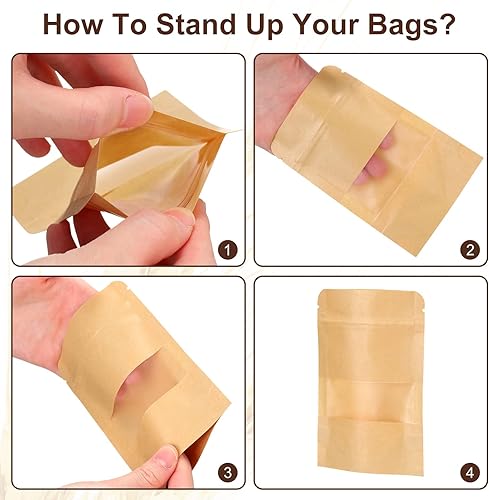 How To Stand Up Your Bags?

1

2

3

4