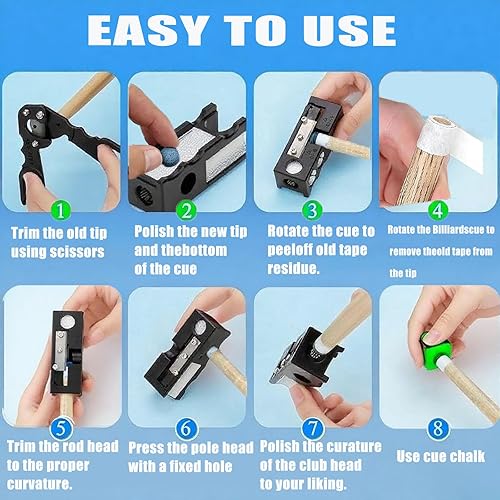 EASY TO USE

1
Trim the old tip using scissors

2
Polish the new tip and thebottom of the cue

3
Rotate the cue to peeloff old tape residue.

4
Rotate the Billiardscue to remove theold tape from the tip

5
Trim the rod head to the proper curvature.

6
Press the pole head with a fixed hole

7
Polish the curature of the club head to your liking.

8
Use cue chalk