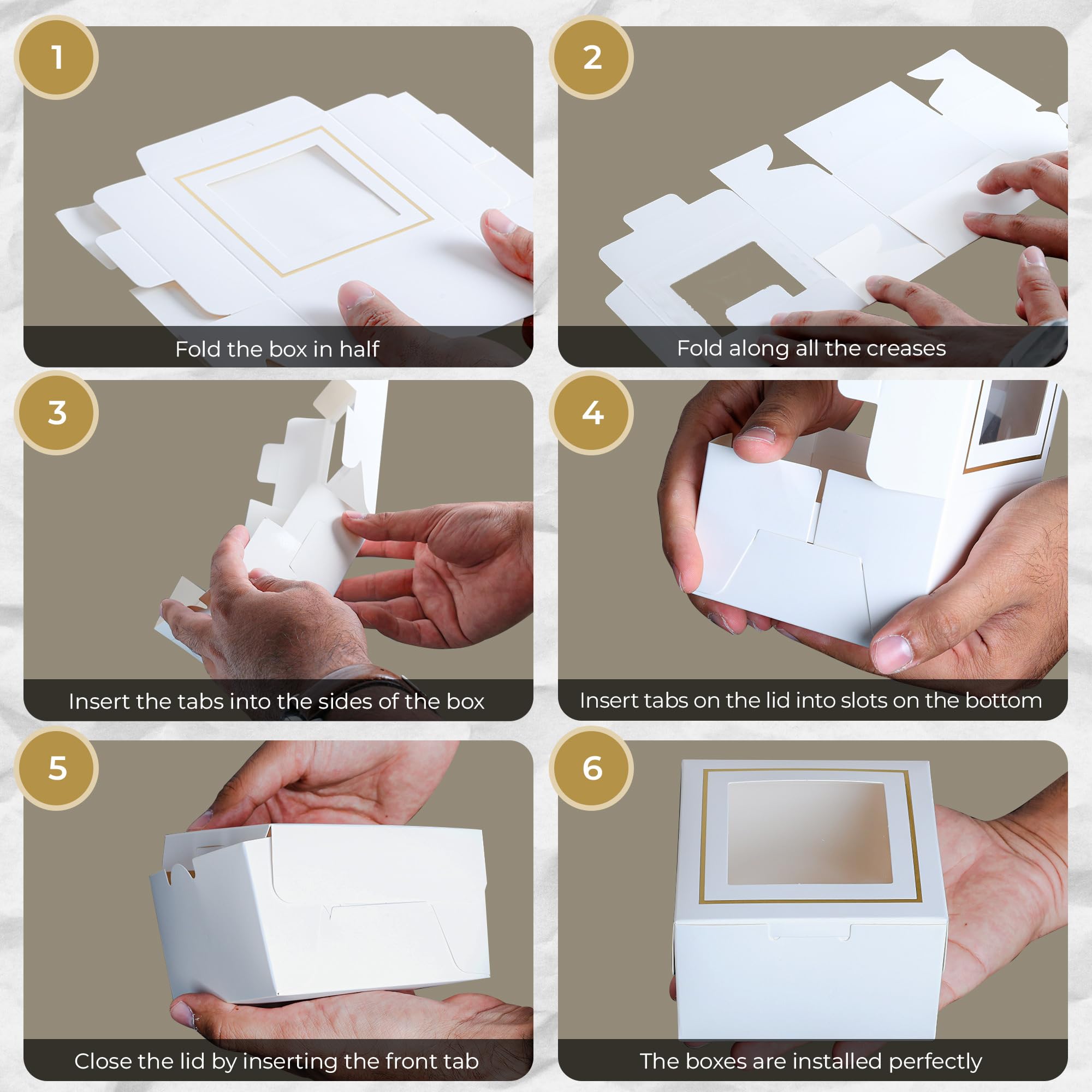 1

Fold the box in half

2

Fold along all the creases

3

Insert the tabs into the sides of the box

4

Insert tabs on the lid into slots on the bottom

5

Close the lid by inserting the front tab

6

The boxes are installed perfectly