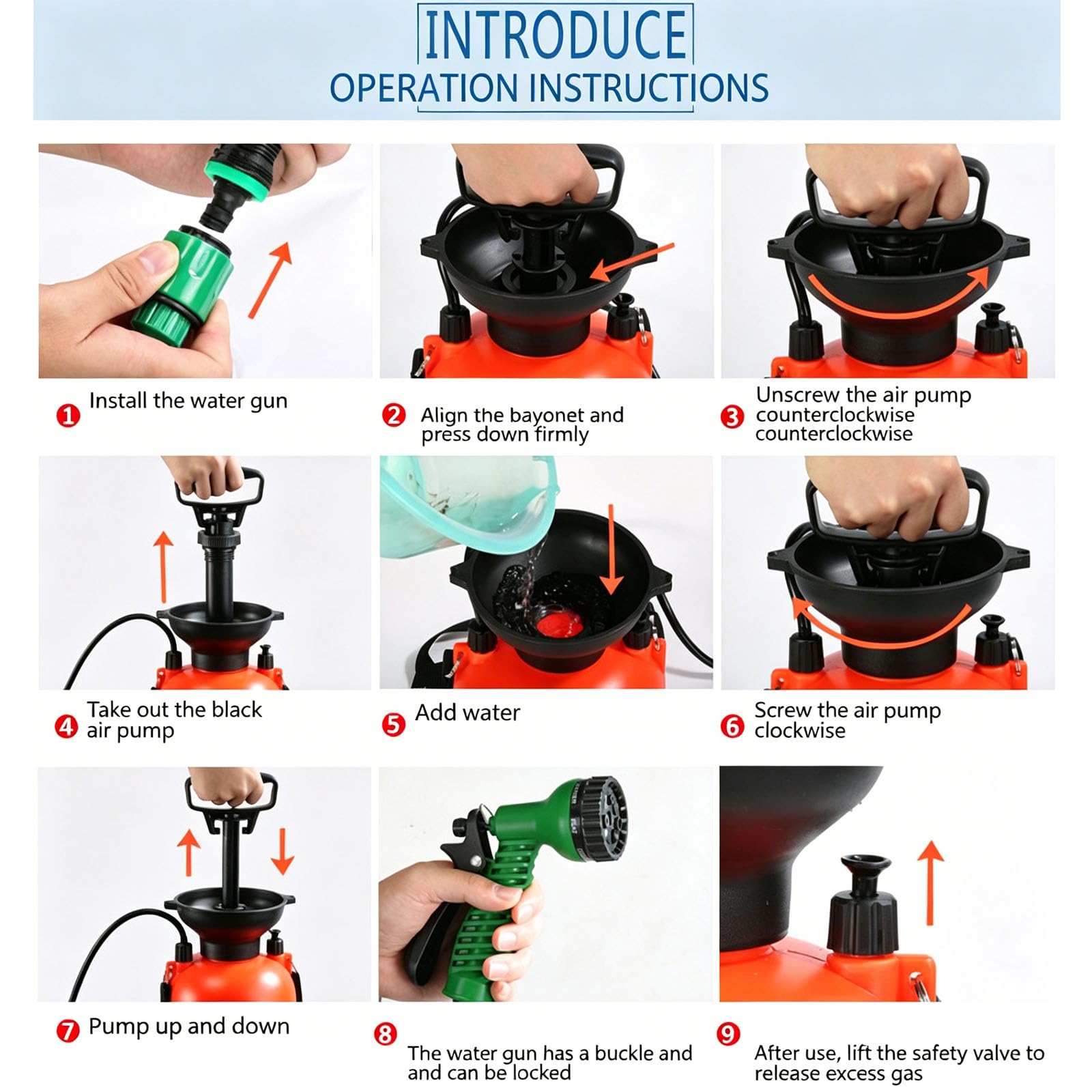 INTRODUCE
OPERATION INSTRUCTIONS

1 Install the water gun

2 Align the bayonet and press down firmly

3 Unscrew the air pump counterclockwise counterclockwise

4 Take out the black air pump

5 Add water

6 Screw the air pump clockwise

7 Pump up and down

8 The water gun has a buckle and and can be locked

9 After use, lift the safety valve to release excess gas