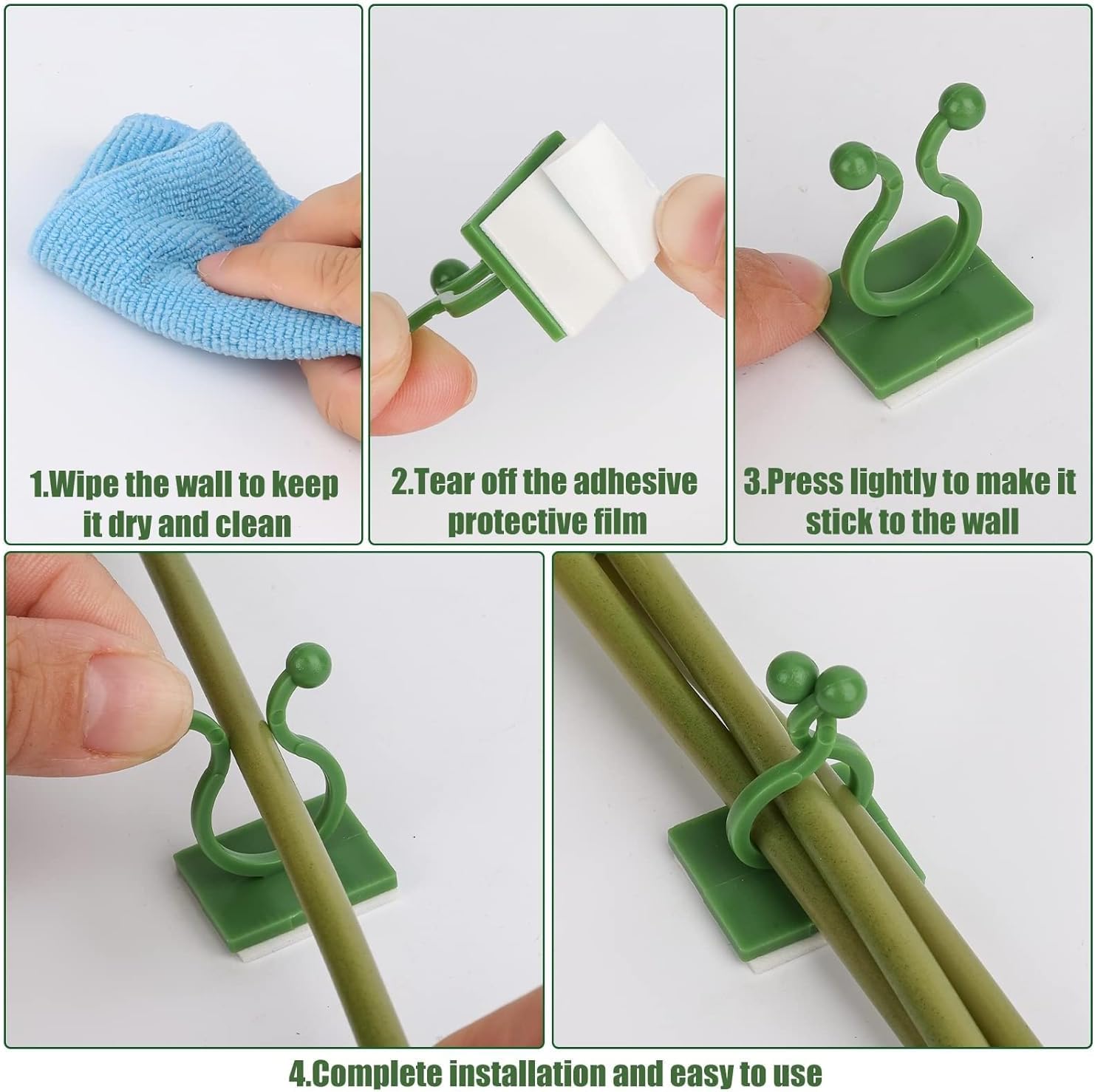 1.Wipe the wall to keep it dry and clean

2.Tear off the adhesive protective film

3.Press lightly to make it stick to the wall

4.Complete installation and easy to use