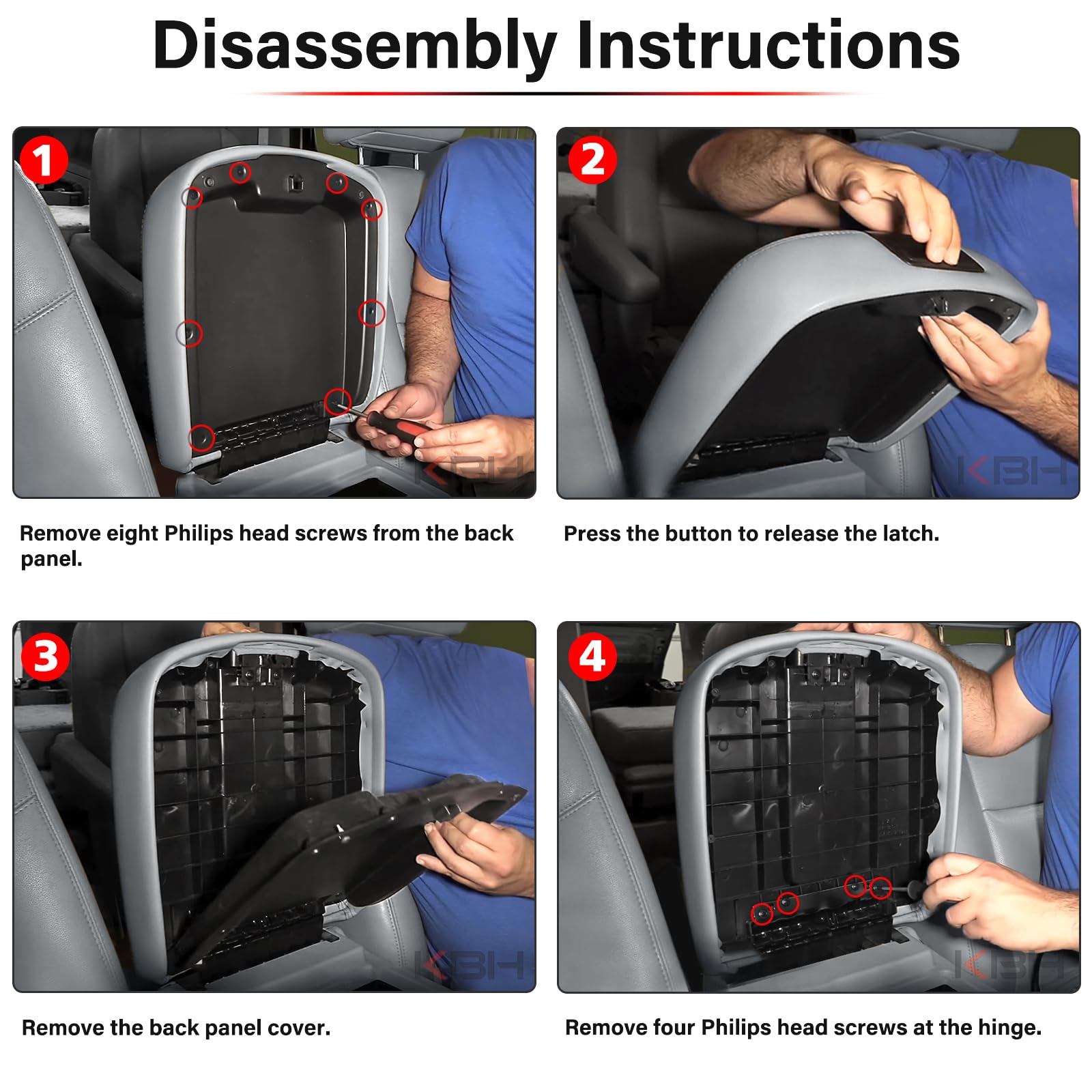 Disassembly Instructions

1

KBH

Remove eight Philips head screws from the back panel.

2

KBH

Press the button to release the latch.

3

KBH

Remove the back panel cover.

4

KBH

Remove four Philips head screws at the hinge.