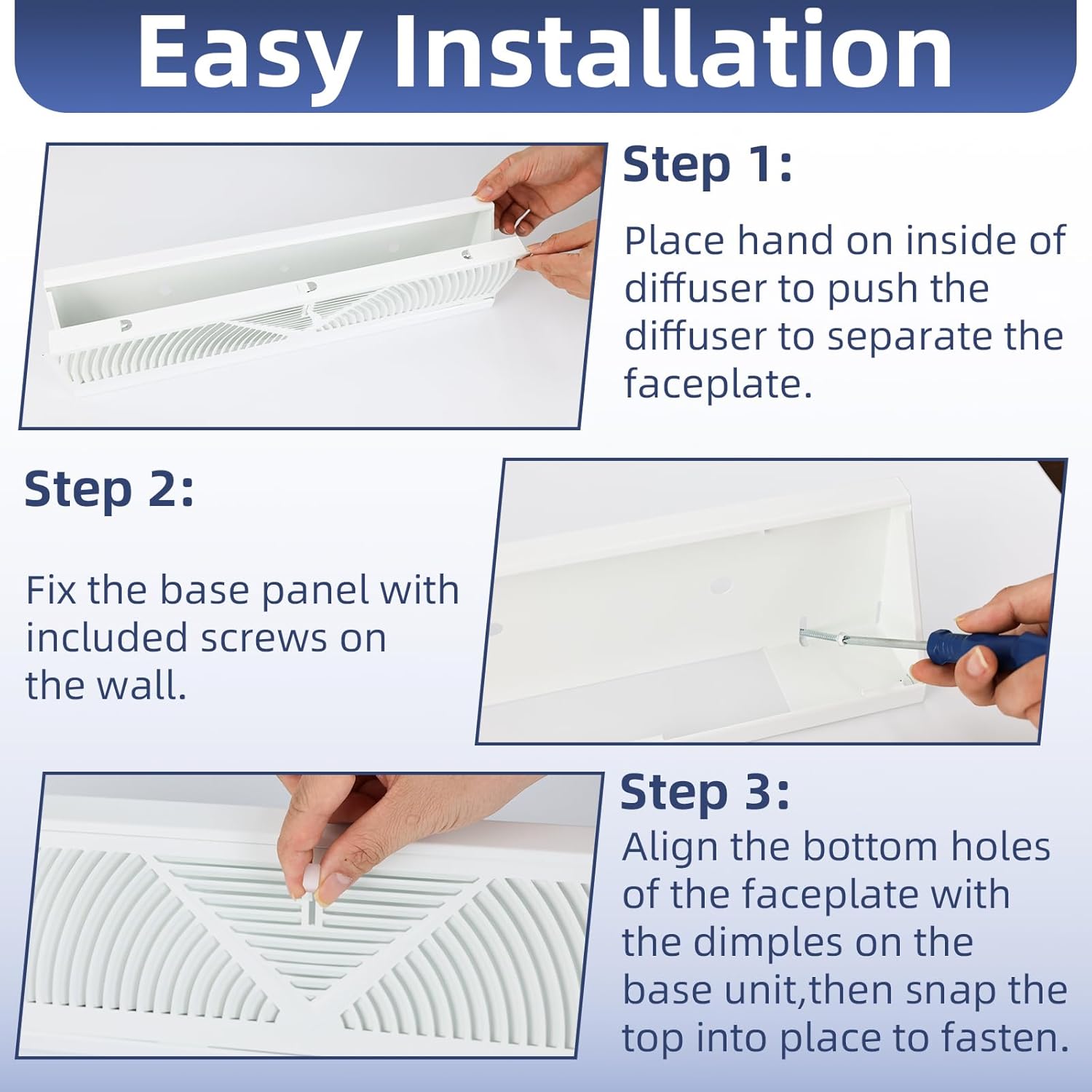 Easy Installation

Step 1:

Place hand on inside of diffuser to push the diffuser to separate the faceplate.

Step 2:

Fix the base panel with included screws on the wall.

Step 3:

Align the bottom holes of the faceplate with the dimples on the base unit,then snap the top into place to fasten.