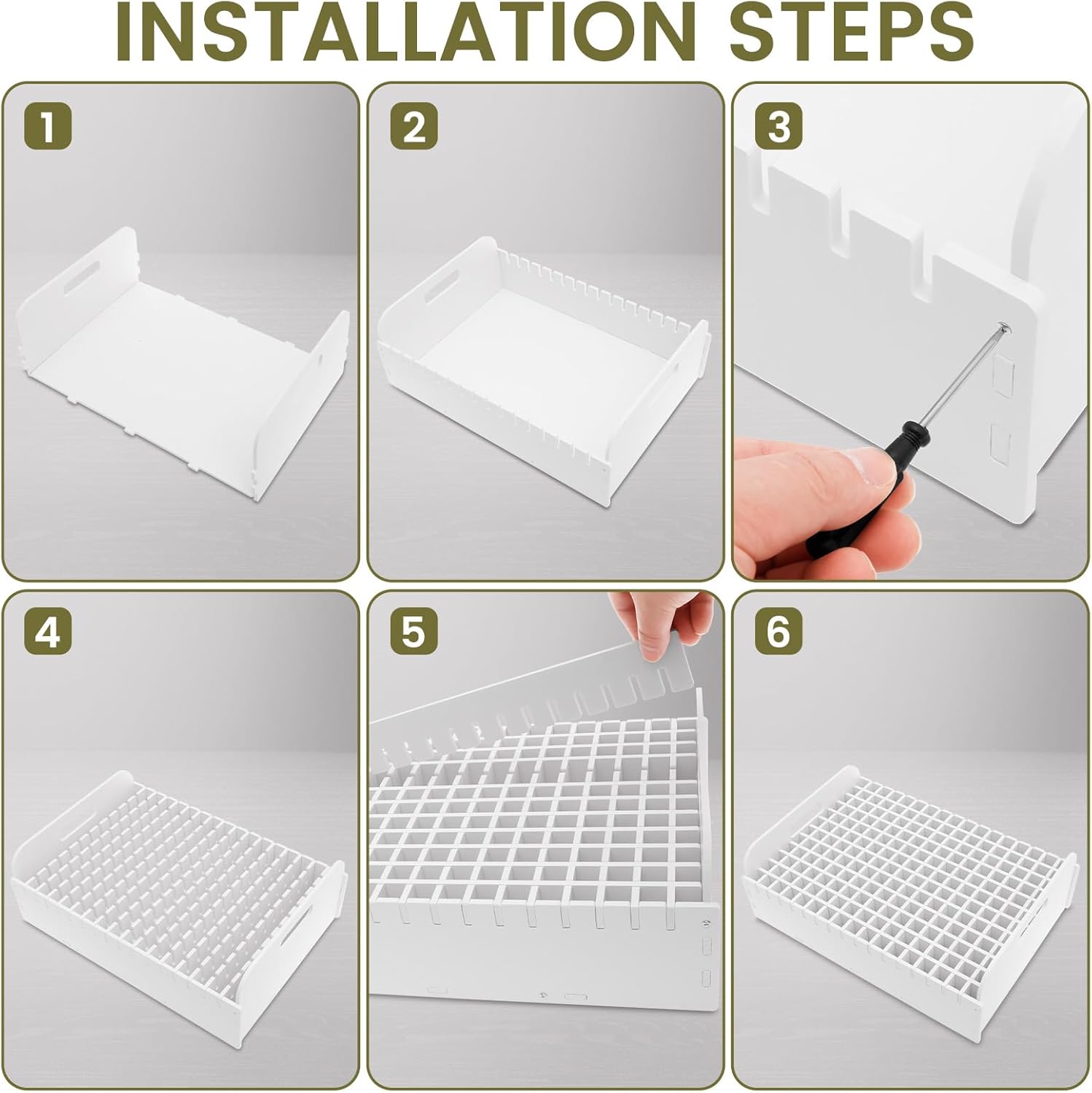 INSTALLATION STEPS

1

2

3

4

5

6