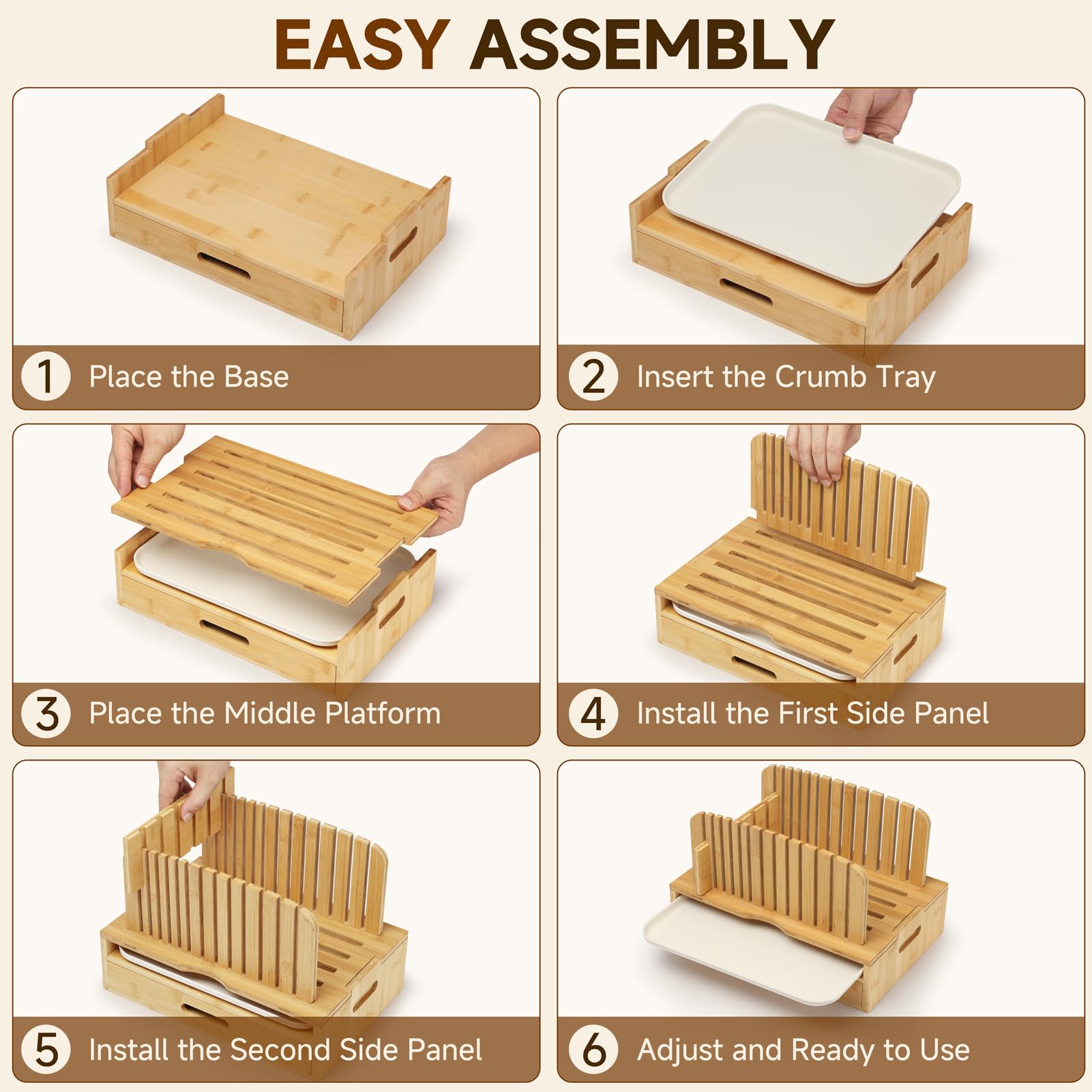 EASY ASSEMBLY

1 Place the Base

2 Insert the Crumb Tray

3 Place the Middle Platform

4 Install the First Side Panel

5 Install the Second Side Panel

6 Adjust and Ready to Use