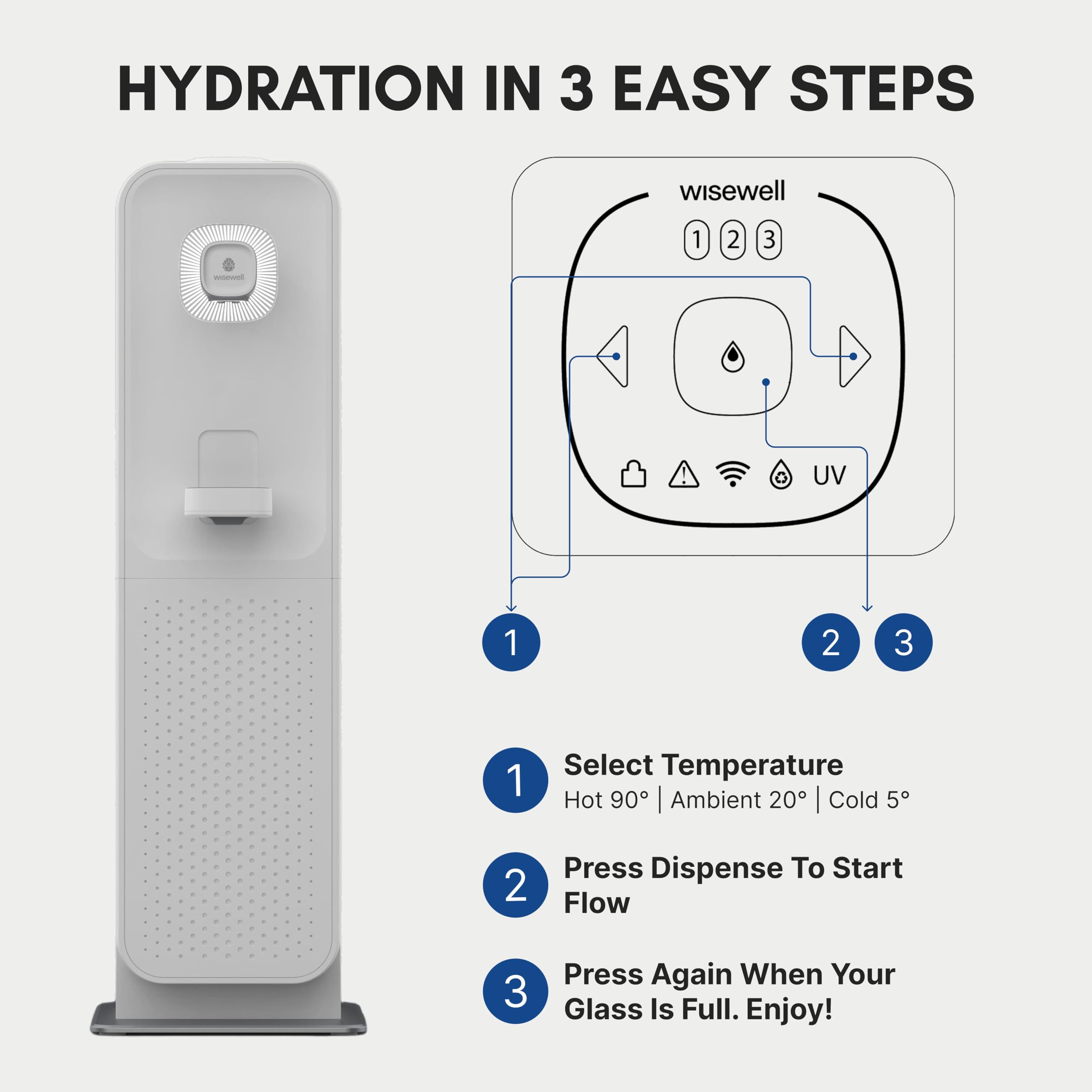 HYDRATION IN 3 EASY STEPS

wisewell

wisewell

1 2 3

UV

1

2 3

1 Select Temperature
Hot 90° | Ambient 20° | Cold 5°

2 Press Dispense To Start Flow

3 Press Again When Your Glass Is Full. Enjoy!