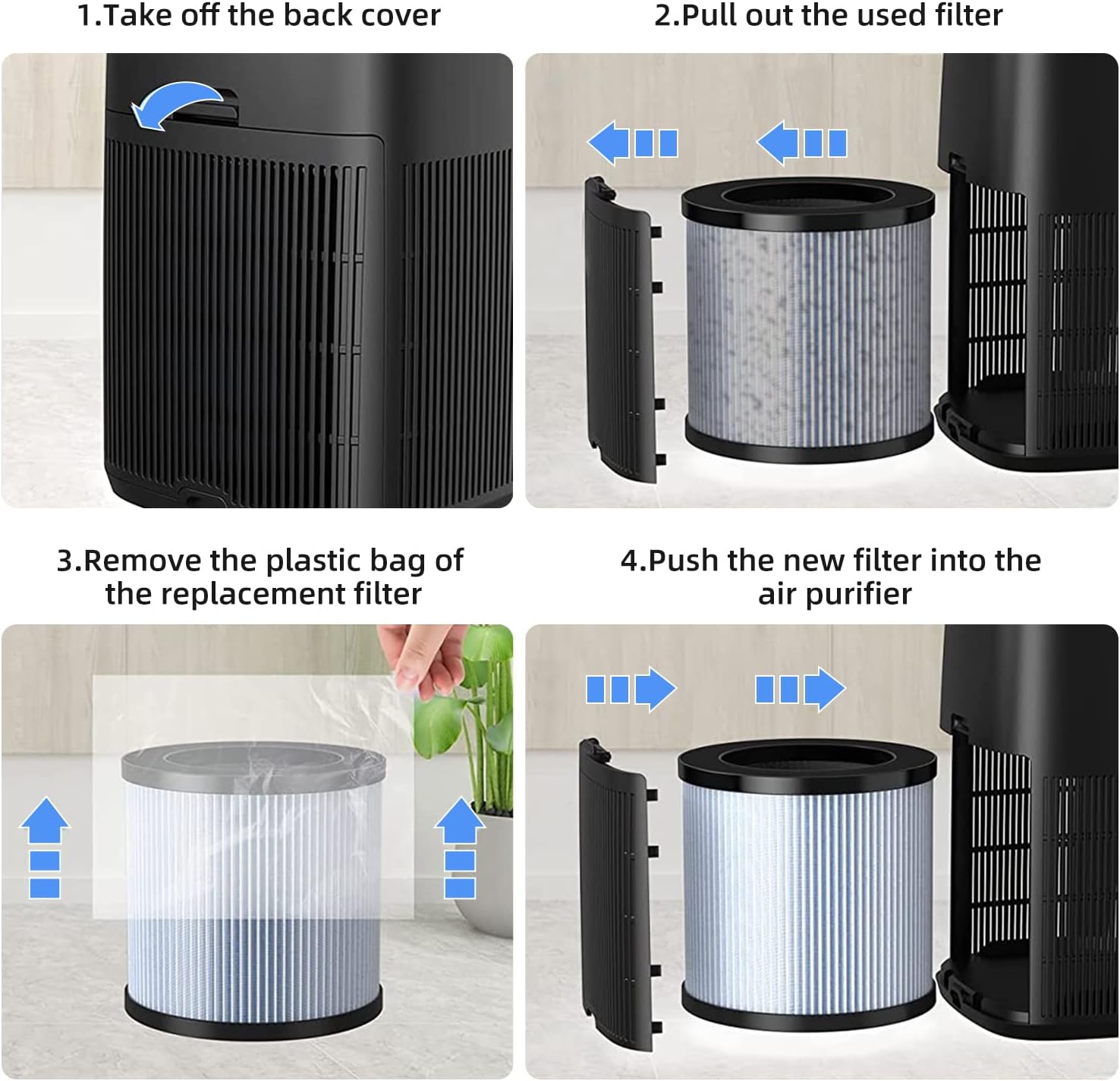 1.Take off the back cover

2.Pull out the used filter

3.Remove the plastic bag of the replacement filter

4.Push the new filter into the air purifier