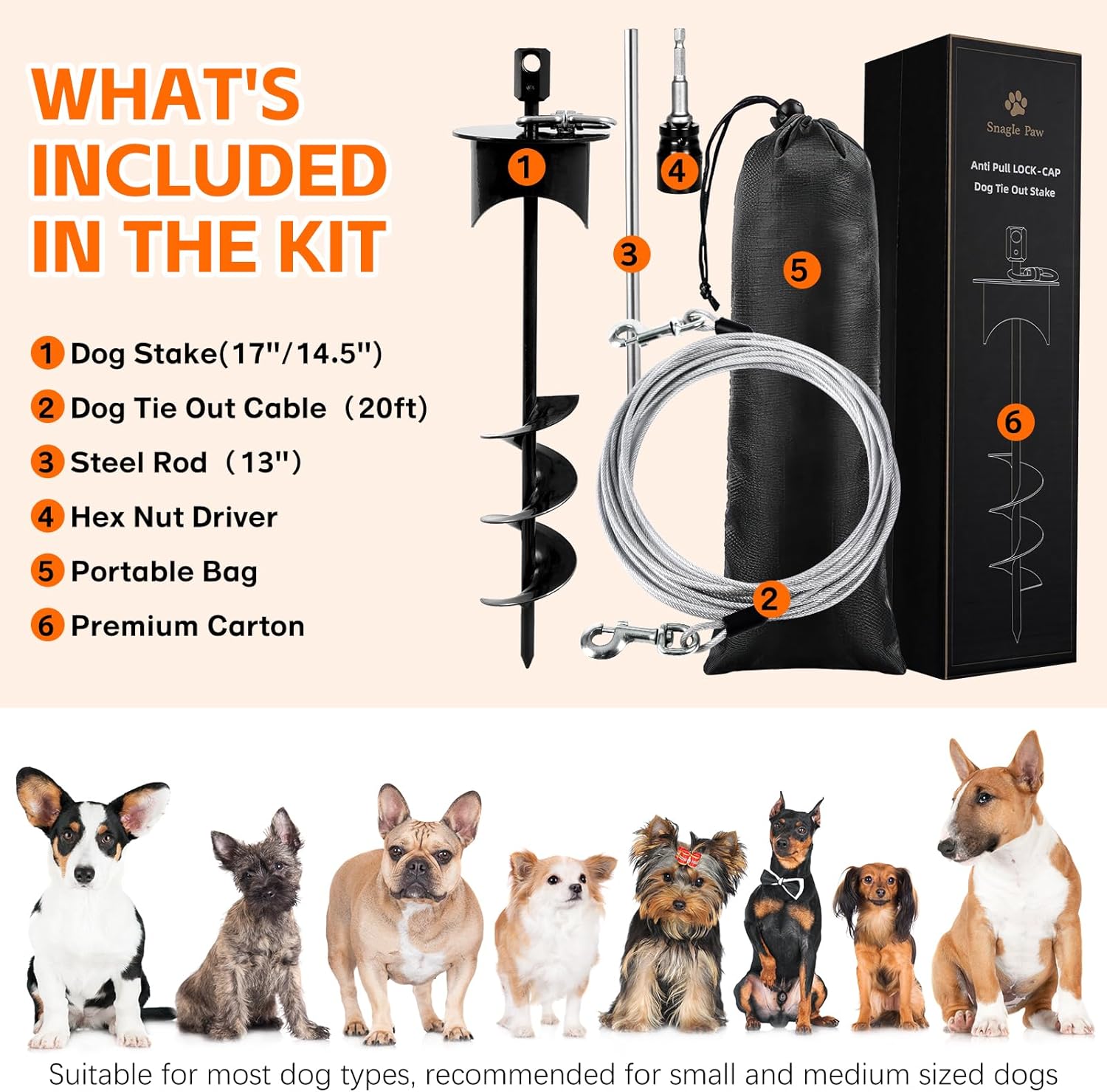 WHAT'S INCLUDED IN THE KIT

1 Dog Stake(17''/14.5'')
2 Dog Tie Out Cable（20ft）
3 Steel Rod（13''）
4 Hex Nut Driver
5 Portable Bag
6 Premium Carton

1
3
4
5
2

Snagle Paw
Anti Pull LOCK-CAP
Dog Tie Out Stake
6

Suitable for most dog types, recommended for small and medium sized dogs