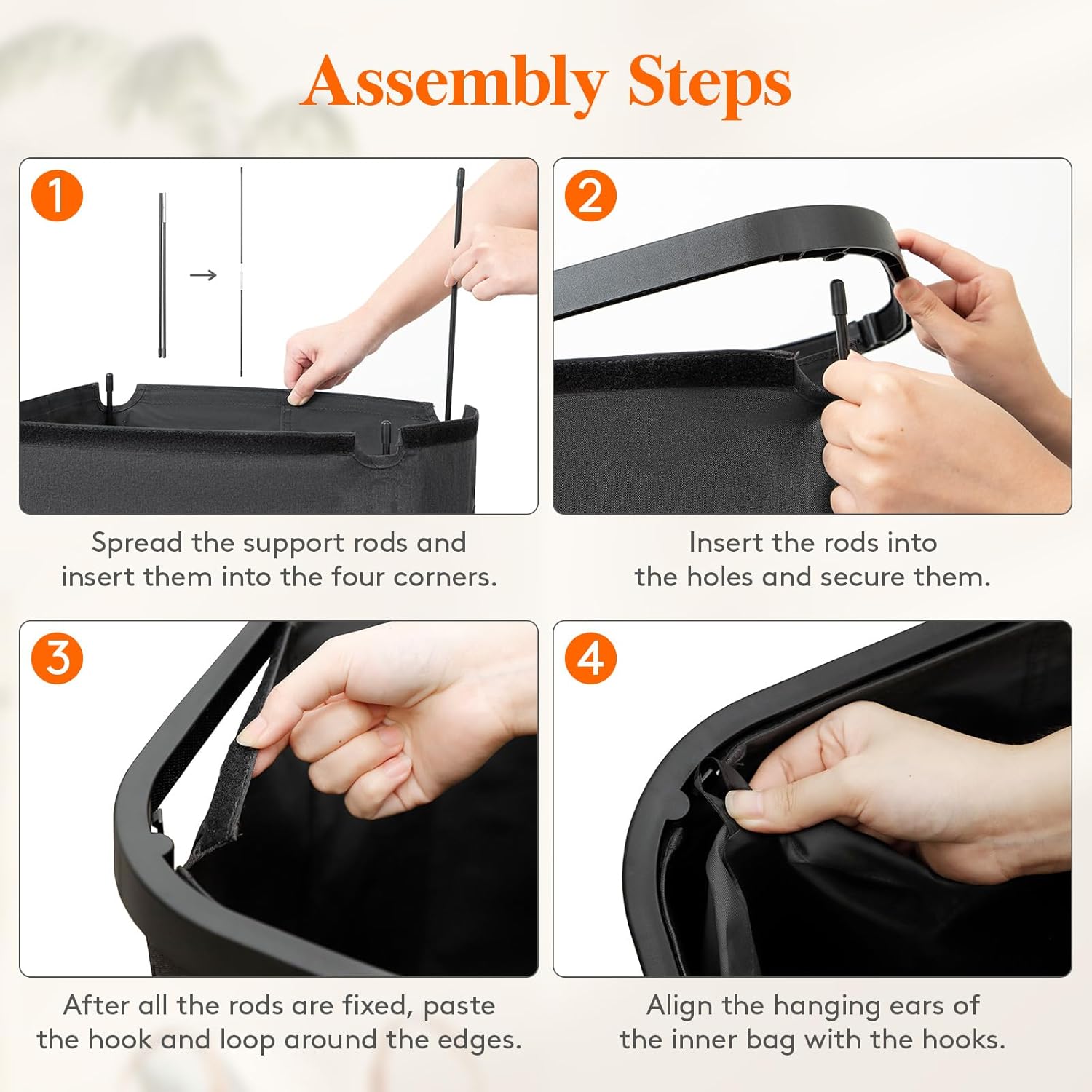 Assembly Steps

1

Spread the support rods and insert them into the four corners.

2

Insert the rods into the holes and secure them.

3

After all the rods are fixed, paste the hook and loop around the edges.

4

Align the hanging ears of the inner bag with the hooks.