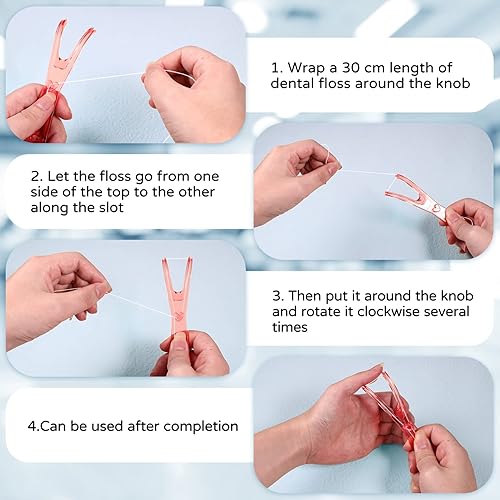 1. Wrap a 30 cm length of dental floss around the knob

2. Let the floss go from one side of the top to the other along the slot

3. Then put it around the knob and rotate it clockwise several times

4.Can be used after completion