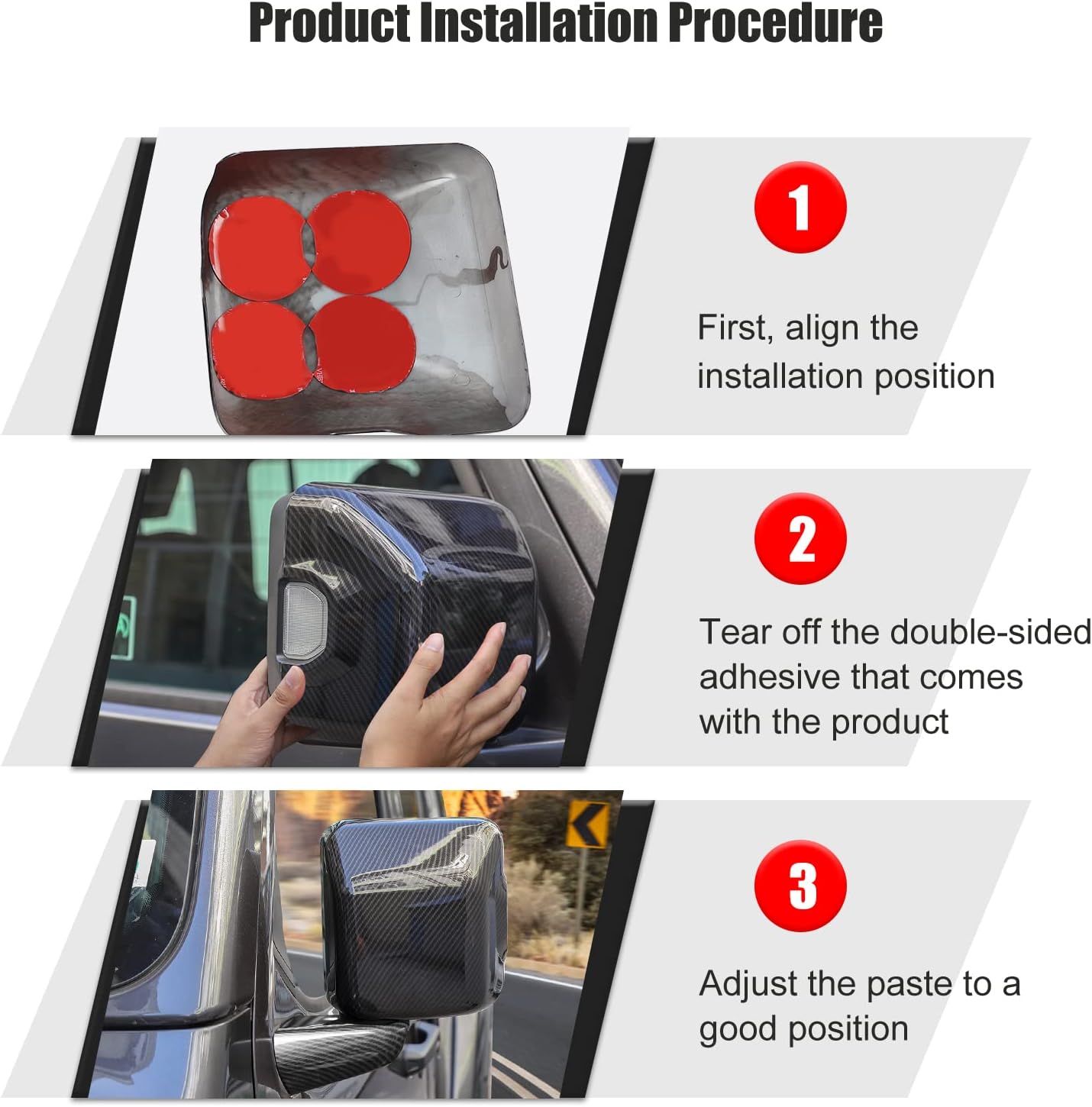 Product Installation Procedure

1

First, align the installation position

2

Tear off the double-sided adhesive that comes with the product

3

Adjust the paste to a good position