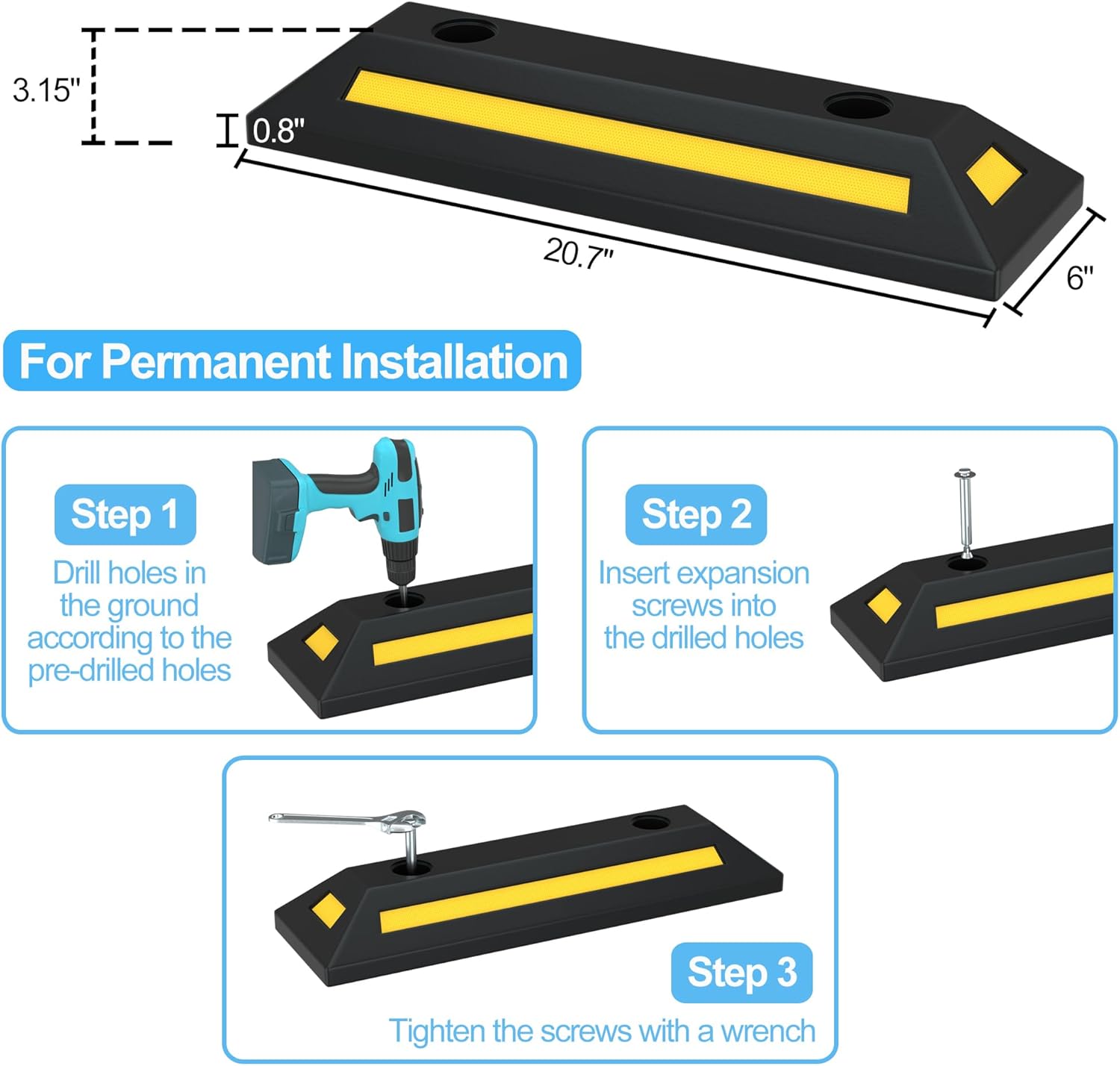 3.15"

0.8"

20.7"

6"

For Permanent Installation

Step 1

Drill holes in the ground according to the pre-drilled holes

Step 2

Insert expansion screws into the drilled holes

Step 3

Tighten the screws with a wrench