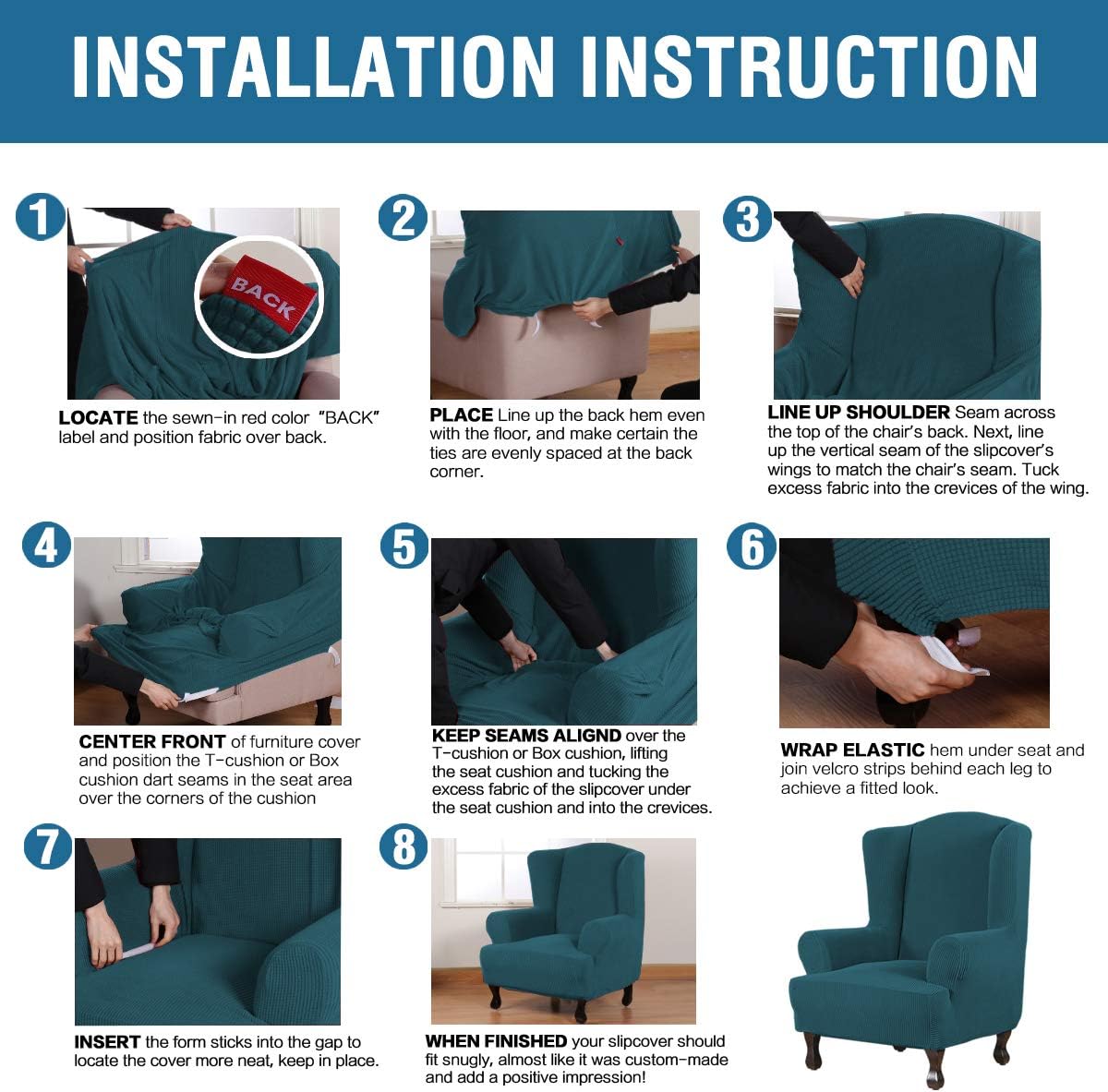 INSTALLATION INSTRUCTION

1

BACK

LOCATE the sewn-in red color "BACK" label and position fabric over back.

2

PLACE Line up the back hem even with the floor, and make certain the ties are evenly spaced at the back corner.

3

LINE UP SHOULDER Seam across the top of the chair's back. Next, line up the vertical seam of the slipcover's wings to match the chair's seam. Tuck excess fabric into the crevices of the wing.

4

CENTER FRONT of furniture cover and position the T-cushion or Box cushion dart seams in the seat area over the corners of the cushion

5

KEEP SEAMS ALIGND over the T-cushion or Box cushion, lifting the seat cushion and tucking the excess fabric of the slipcover under the seat cushion and into the crevices.

6

WRAP ELASTIC hem under seat and join velcro strips behind each leg to achieve a fitted look.

7

INSERT the form sticks into the gap to locate the cover more neat, keep in place.

8

WHEN FINISHED your slipcover should fit snugly, almost like it was custom-made and add a positive impression!