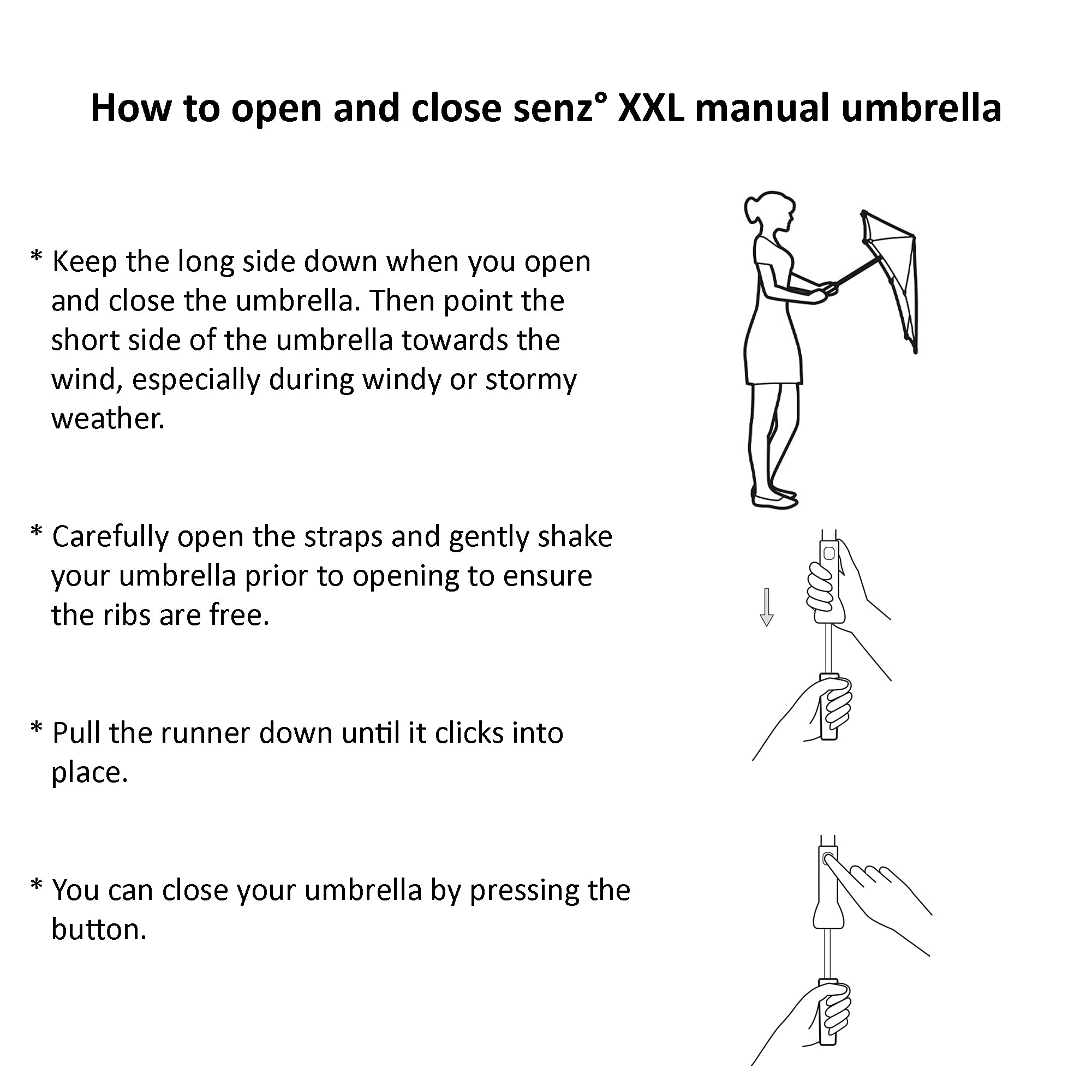 How to open and close senz° XXL manual umbrella

* Keep the long side down when you open and close the umbrella. Then point the short side of the umbrella towards the wind, especially during windy or stormy weather.

* Carefully open the straps and gently shake your umbrella prior to opening to ensure the ribs are free.

* Pull the runner down until it clicks into place.

* You can close your umbrella by pressing the button.