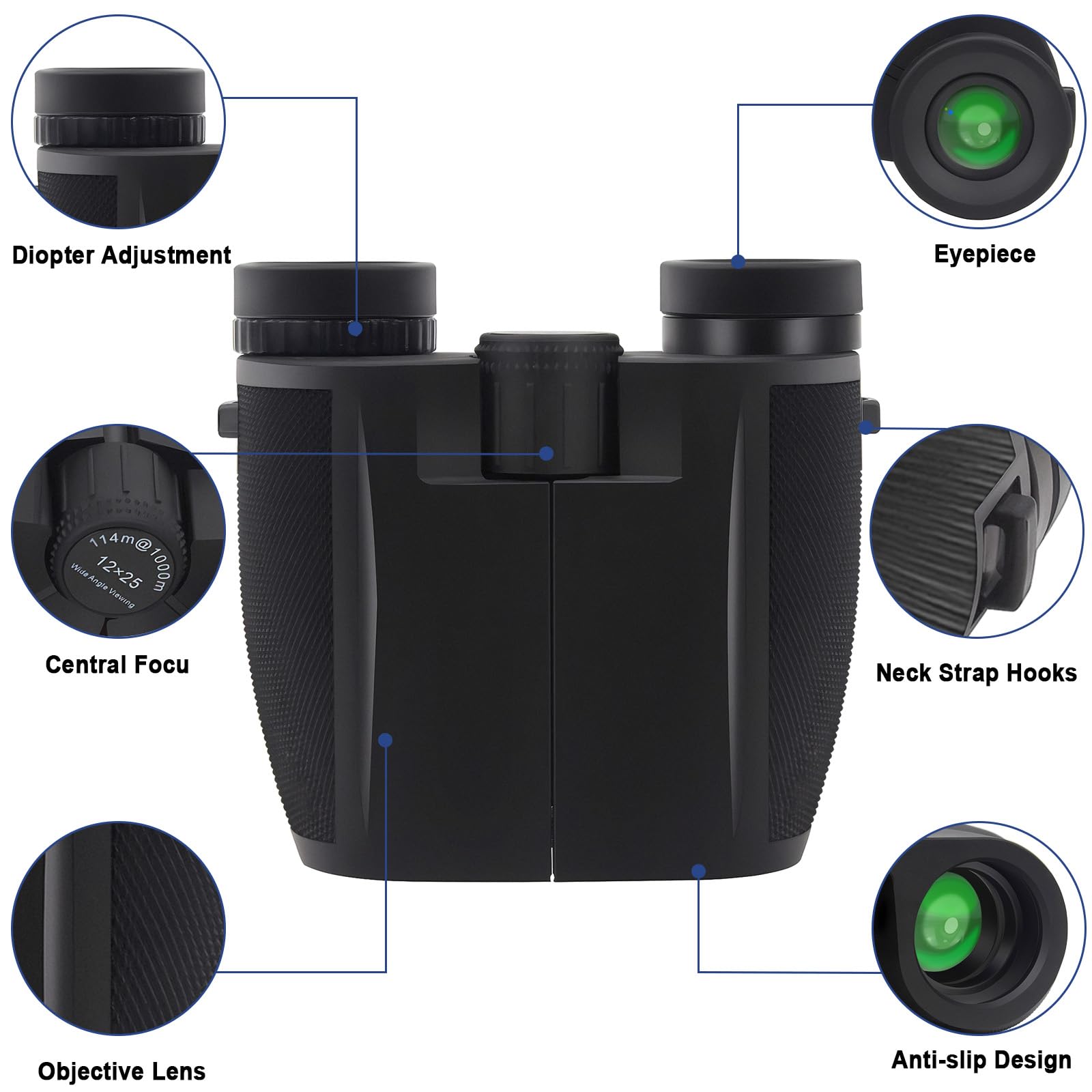 Diopter Adjustment

Eyepiece

114m@1000m
12×25
Wide Angle Viewing

Central Focu

Neck Strap Hooks

Objective Lens

Anti-slip Design