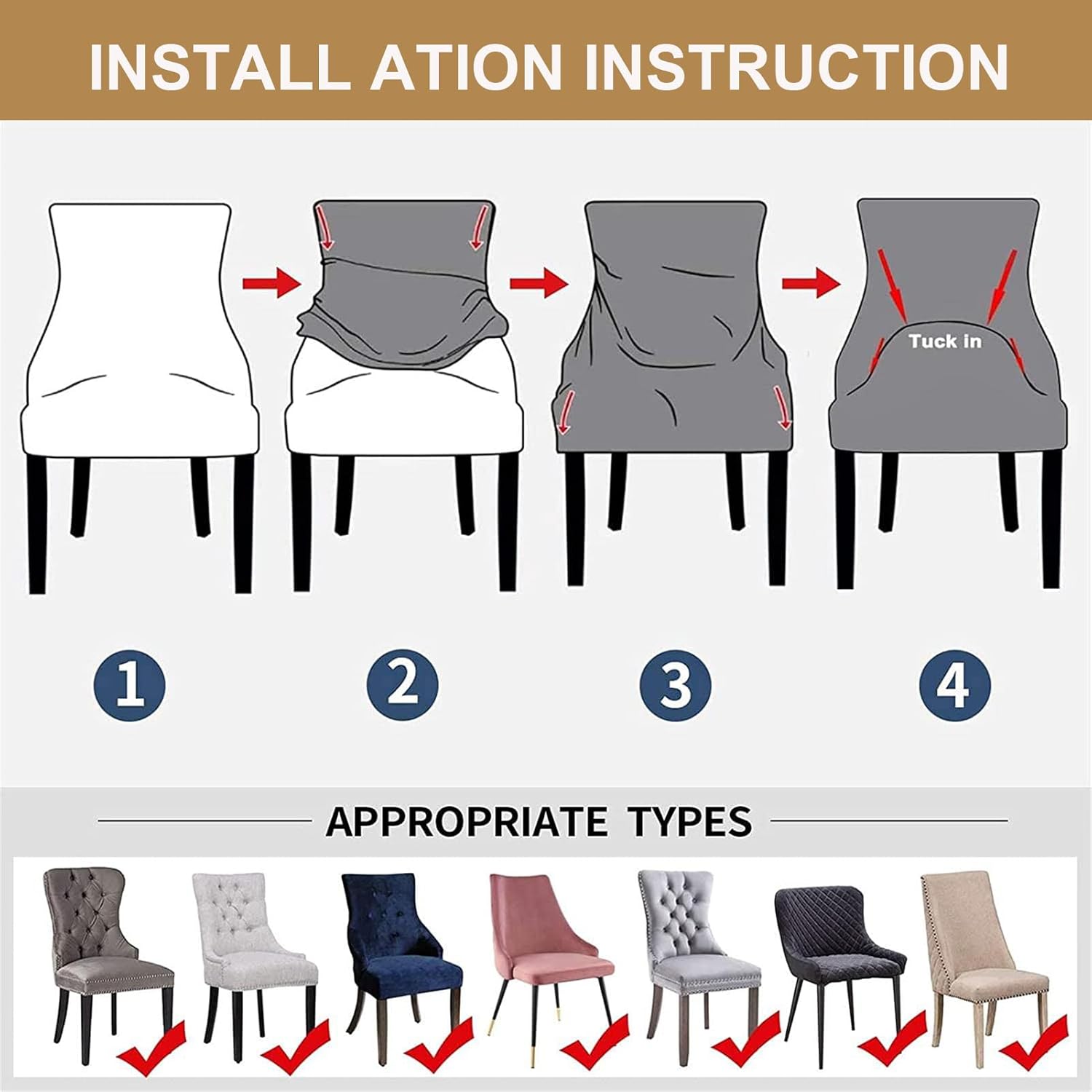 INSTALL ATION INSTRUCTION

Tuck in

1

2

3

4

APPROPRIATE TYPES