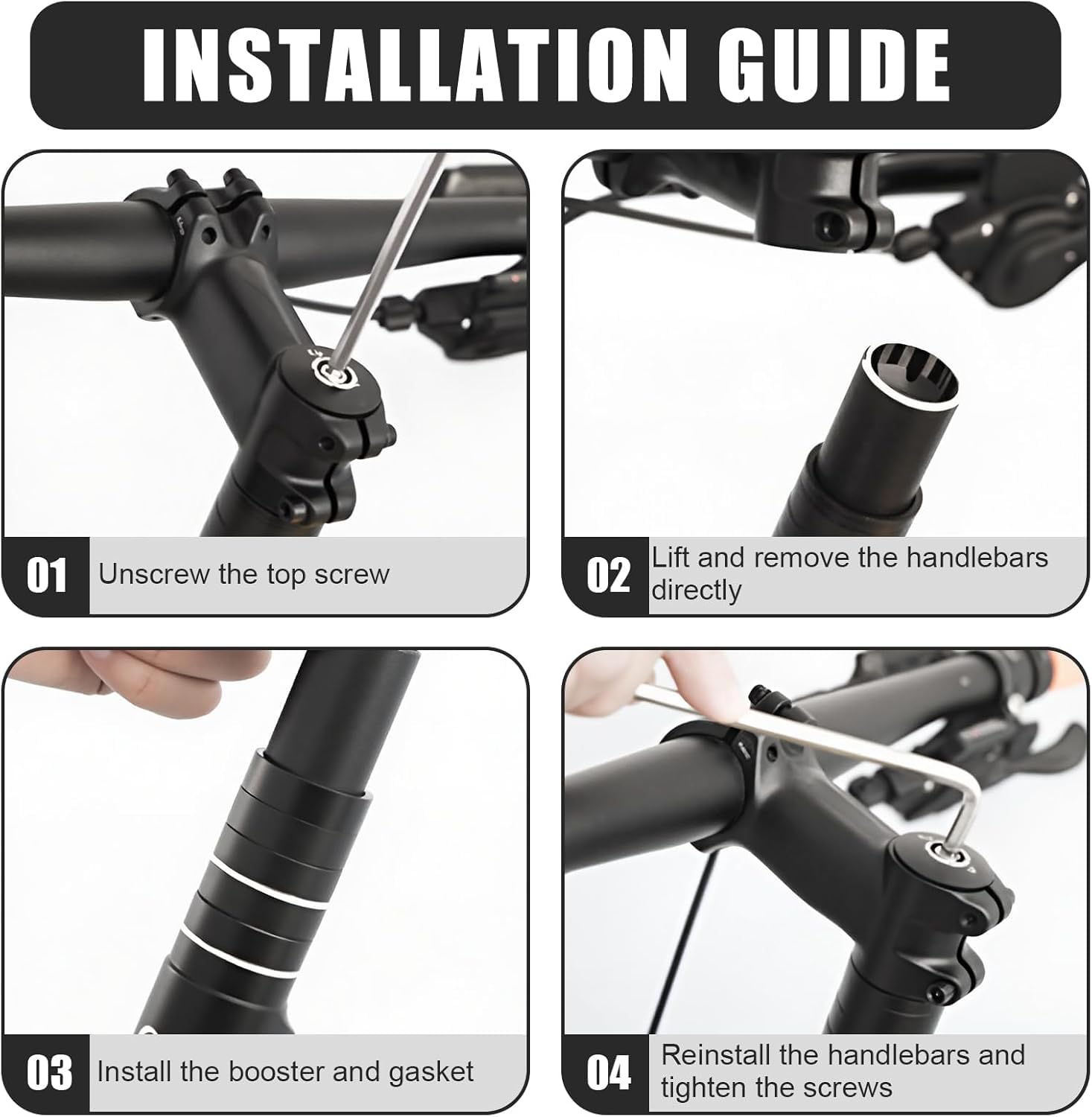 INSTALLATION GUIDE

01 Unscrew the top screw

02 Lift and remove the handlebars directly

03 Install the booster and gasket

04 Reinstall the handlebars and tighten the screws