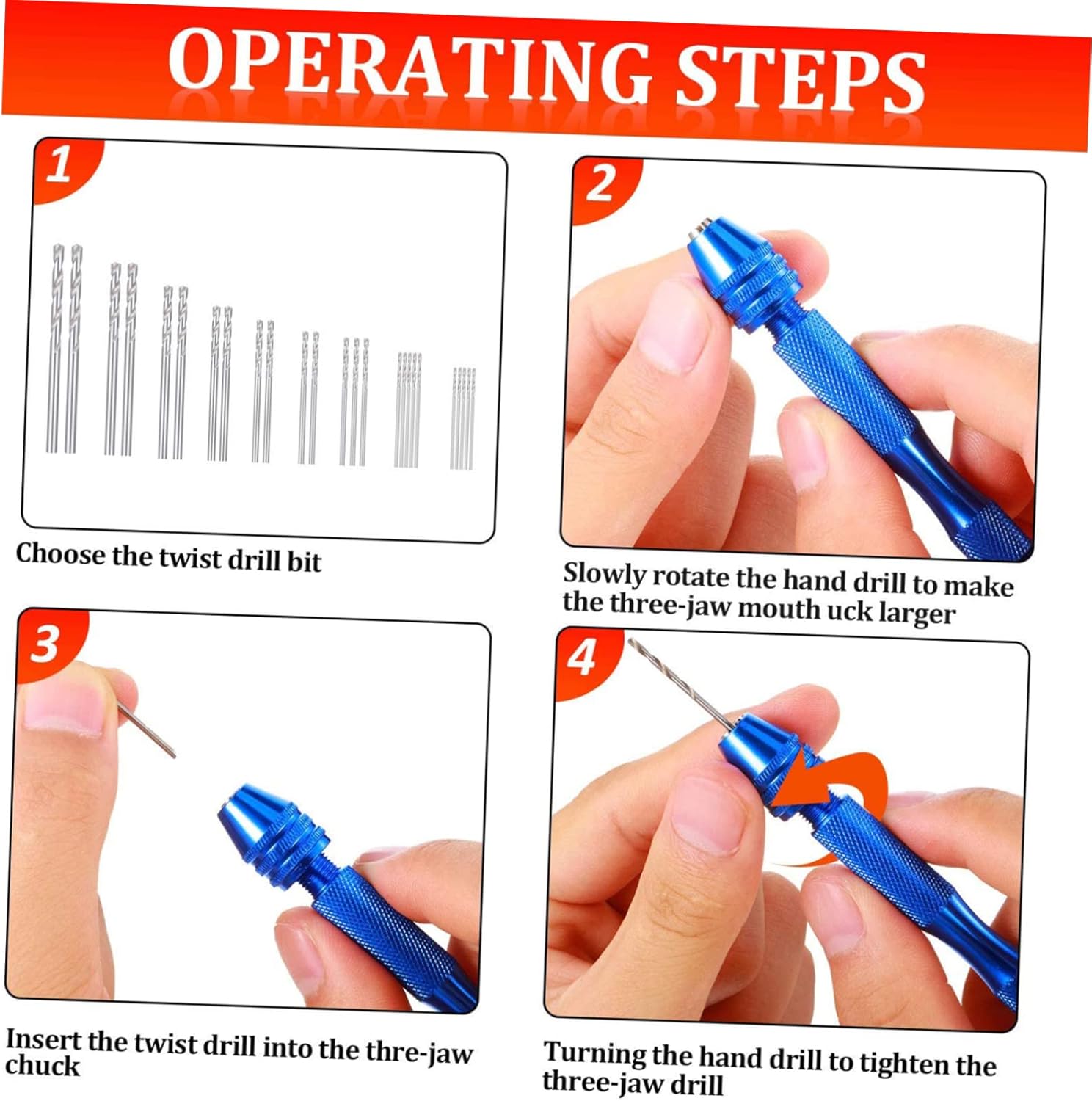 OPERATING STEPS

1

Choose the twist drill bit

2

Slowly rotate the hand drill to make the three-jaw mouth uck larger

3

Insert the twist drill into the thre-jaw chuck

4

Turning the hand drill to tighten the three-jaw drill