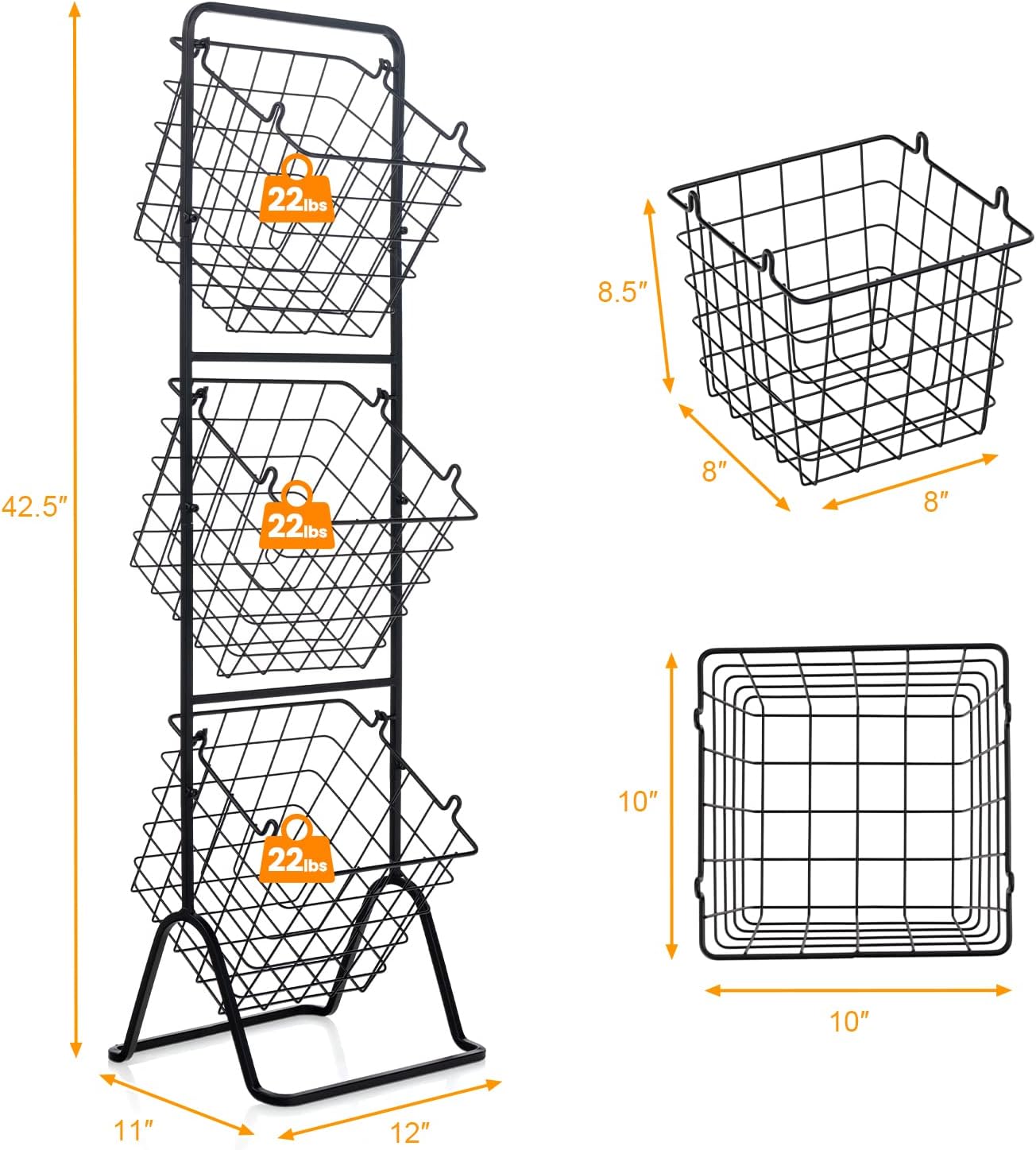 42.5″

22lbs

22lbs

22lbs

11″

12″

8.5″

8″

8″

10″

10″