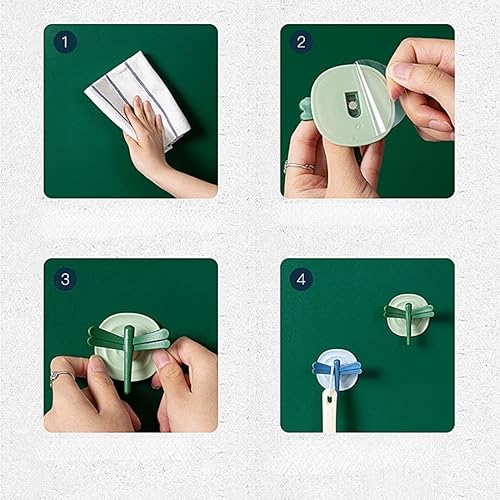 1

2

3

4