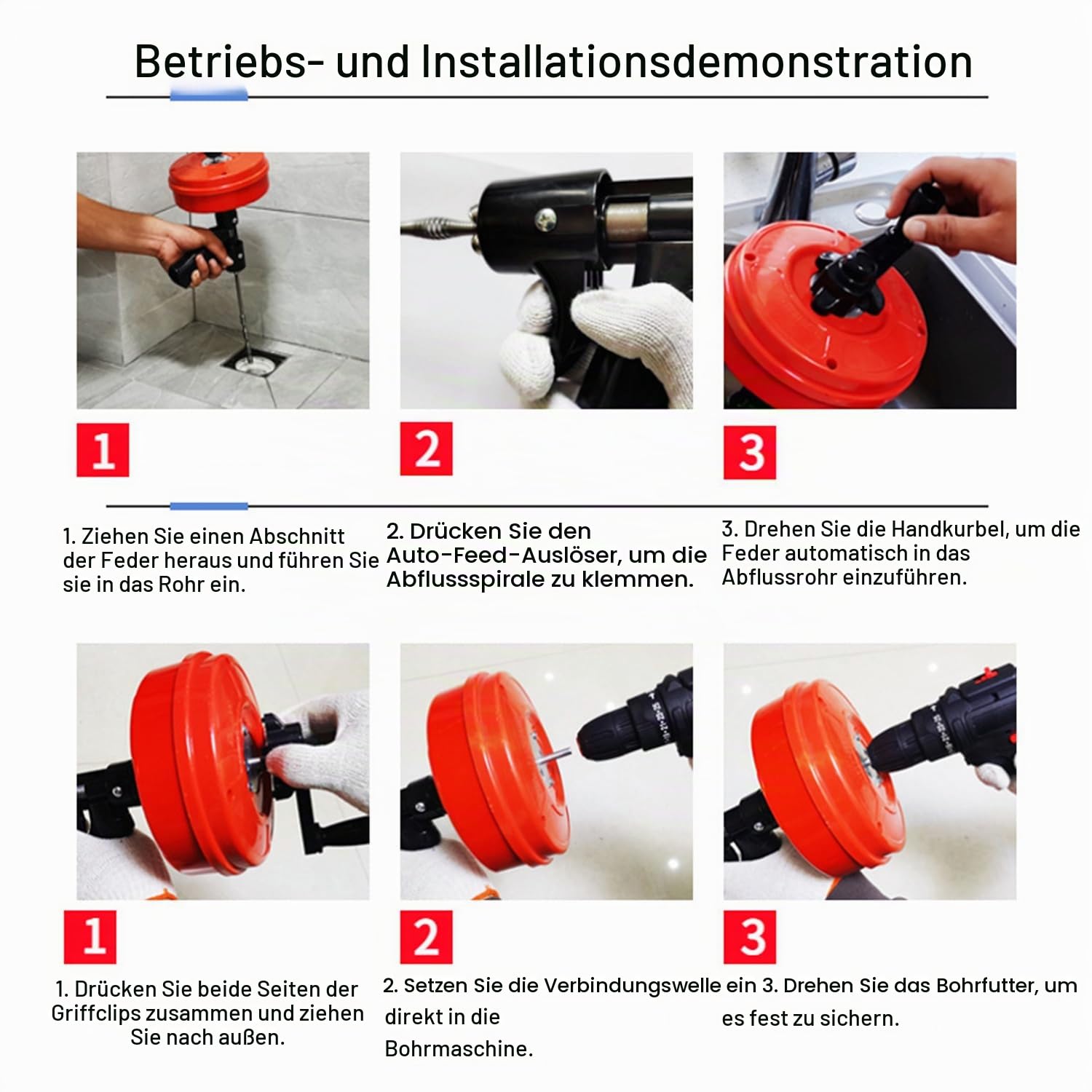 Betriebs- und Installationsdemonstration

1

2

3

1. Ziehen Sie einen Abschnitt der Feder heraus und führen Sie sie in das Rohr ein.

2. Drücken Sie den Auto-Feed-Auslöser, um die Abflussspirale zu klemmen.

3. Drehen Sie die Handkurbel, um die Feder automatisch in das Abflussrohr einzuführen.

1

2

3

1. Drücken Sie beide Seiten der Griffclips zusammen und ziehen Sie nach außen.

2. Setzen Sie die Verbindungswelle ein direkt in die Bohrmaschine.

3. Drehen Sie das Bohrfutter, um es fest zu sichern.