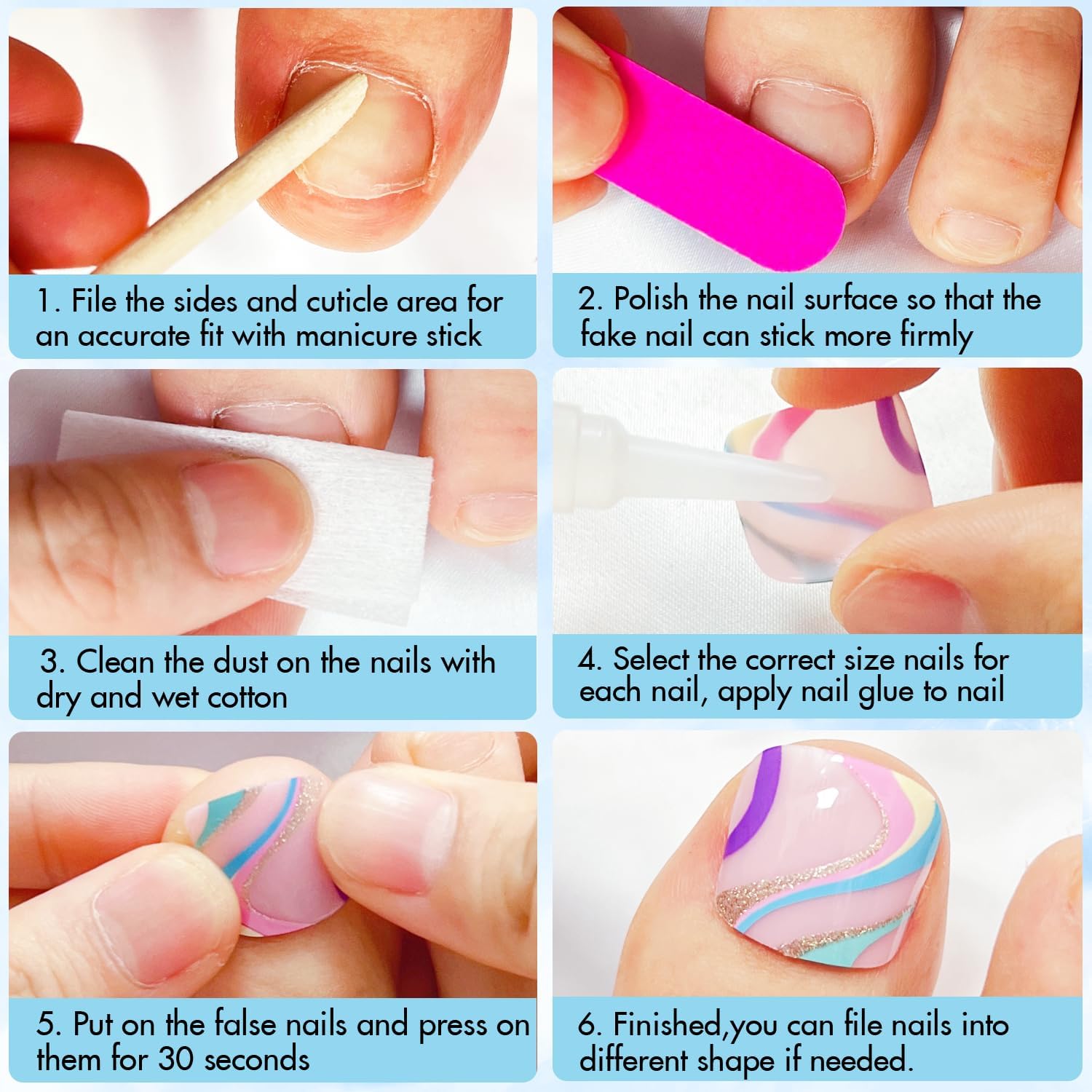 1. File the sides and cuticle area for an accurate fit with manicure stick

2. Polish the nail surface so that the fake nail can stick more firmly

3. Clean the dust on the nails with dry and wet cotton

4. Select the correct size nails for each nail, apply nail glue to nail

5. Put on the false nails and press on them for 30 seconds

6. Finished,you can file nails into different shape if needed.