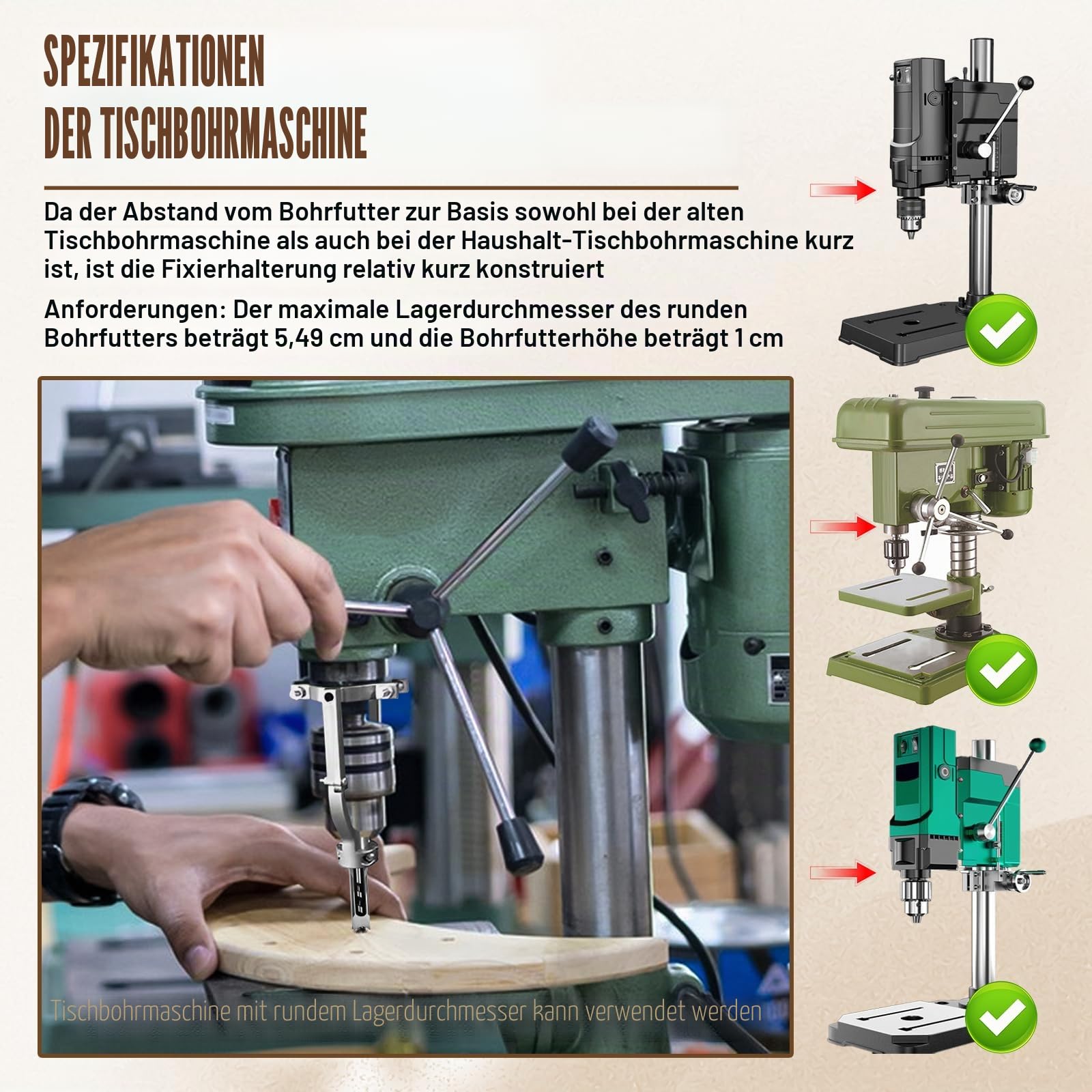 SPEZIFIKATIONEN
DER TISCHBOHRMASCHINE

Da der Abstand vom Bohrfutter zur Basis sowohl bei der alten Tischbohrmaschine als auch bei der Haushalt-Tischbohrmaschine kurz ist, ist die Fixierhalterung relativ kurz konstruiert

Anforderungen: Der maximale Lagerdurchmesser des runden Bohrfutters beträgt 5,49 cm und die Bohrfutterhöhe beträgt 1 cm

Tischbohrmaschine mit rundem Lagerdurchmesser kann verwendet werden