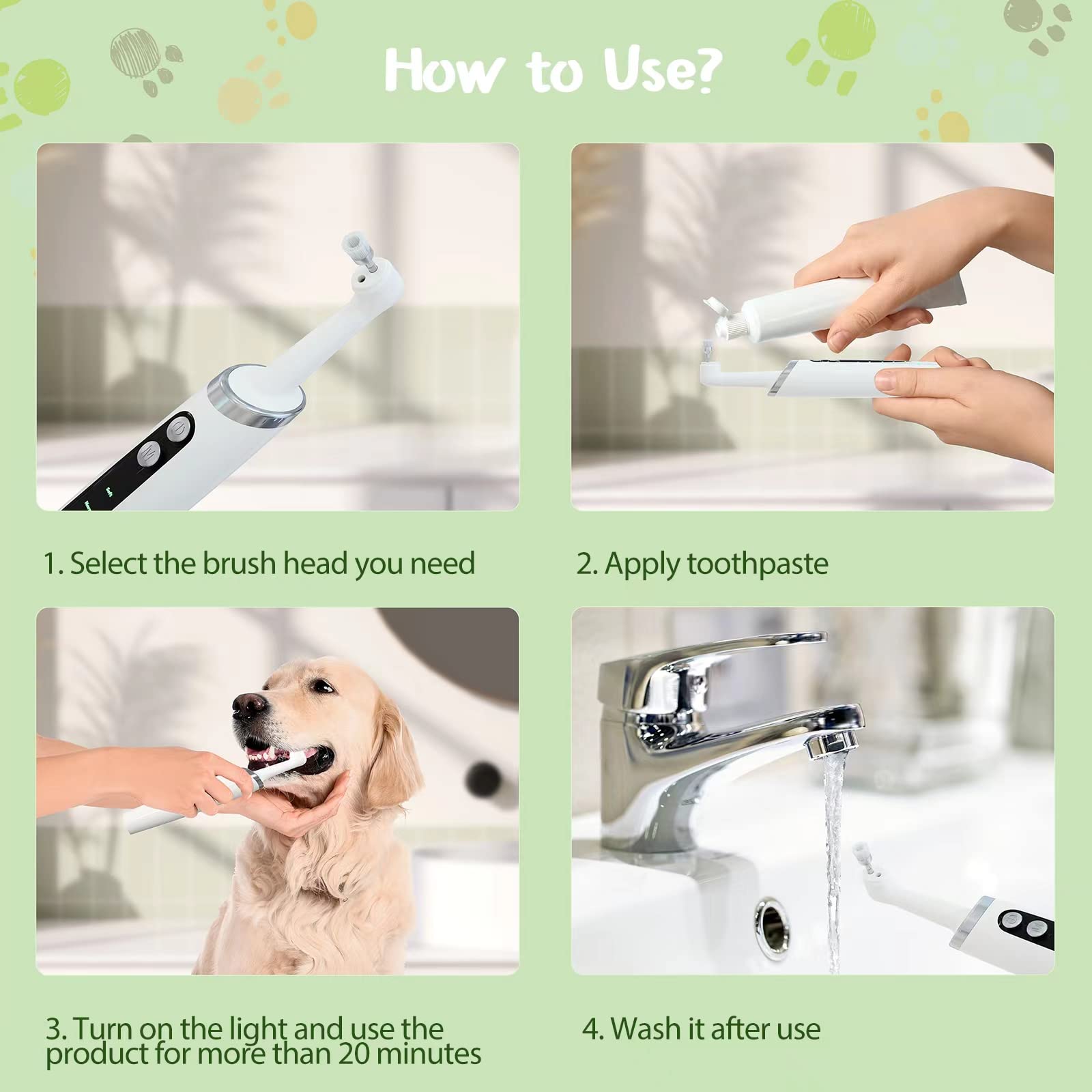 How to Use?

1. Select the brush head you need

2. Apply toothpaste

3. Turn on the light and use the product for more than 20 minutes

4. Wash it after use