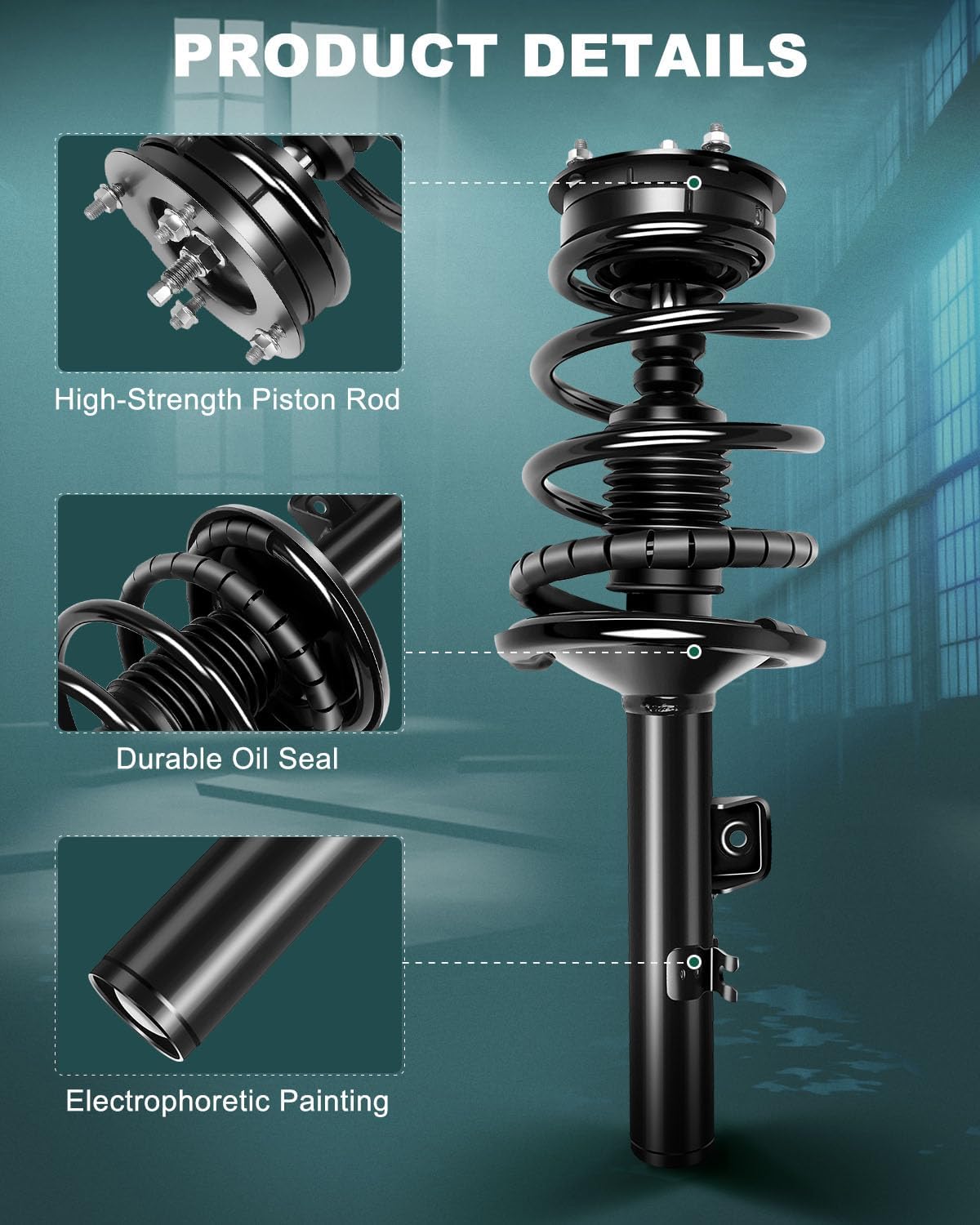 PRODUCT DETAILS

High-Strength Piston Rod

Durable Oil Seal

Electrophoretic Painting