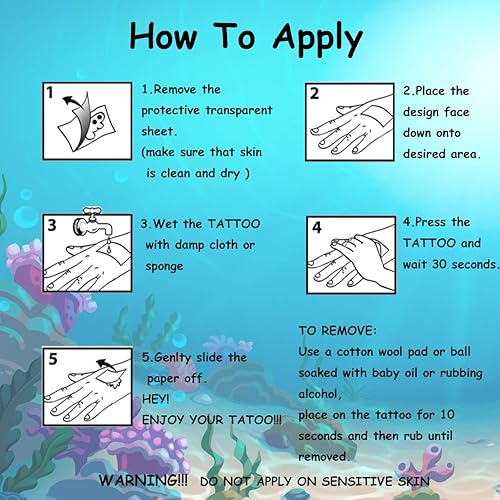 How To Apply

1

1.Remove the protective transparent sheet.
(make sure that skin is clean and dry )

2

2.Place the design face down onto desired area.

3

3.Wet the TATTOO with damp cloth or sponge

4

4.Press the TATTOO and wait 30 seconds.

5

5.Genlty slide the paper off.
HEY!
ENJOY YOUR TATOO!!!

TO REMOVE:
Use a cotton wool pad or ball soaked with baby oil or rubbing alcohol,
place on the tattoo for 10 seconds and then rub until removed.

WARNING!!! DO NOT APPLY ON SENSITIVE SKIN