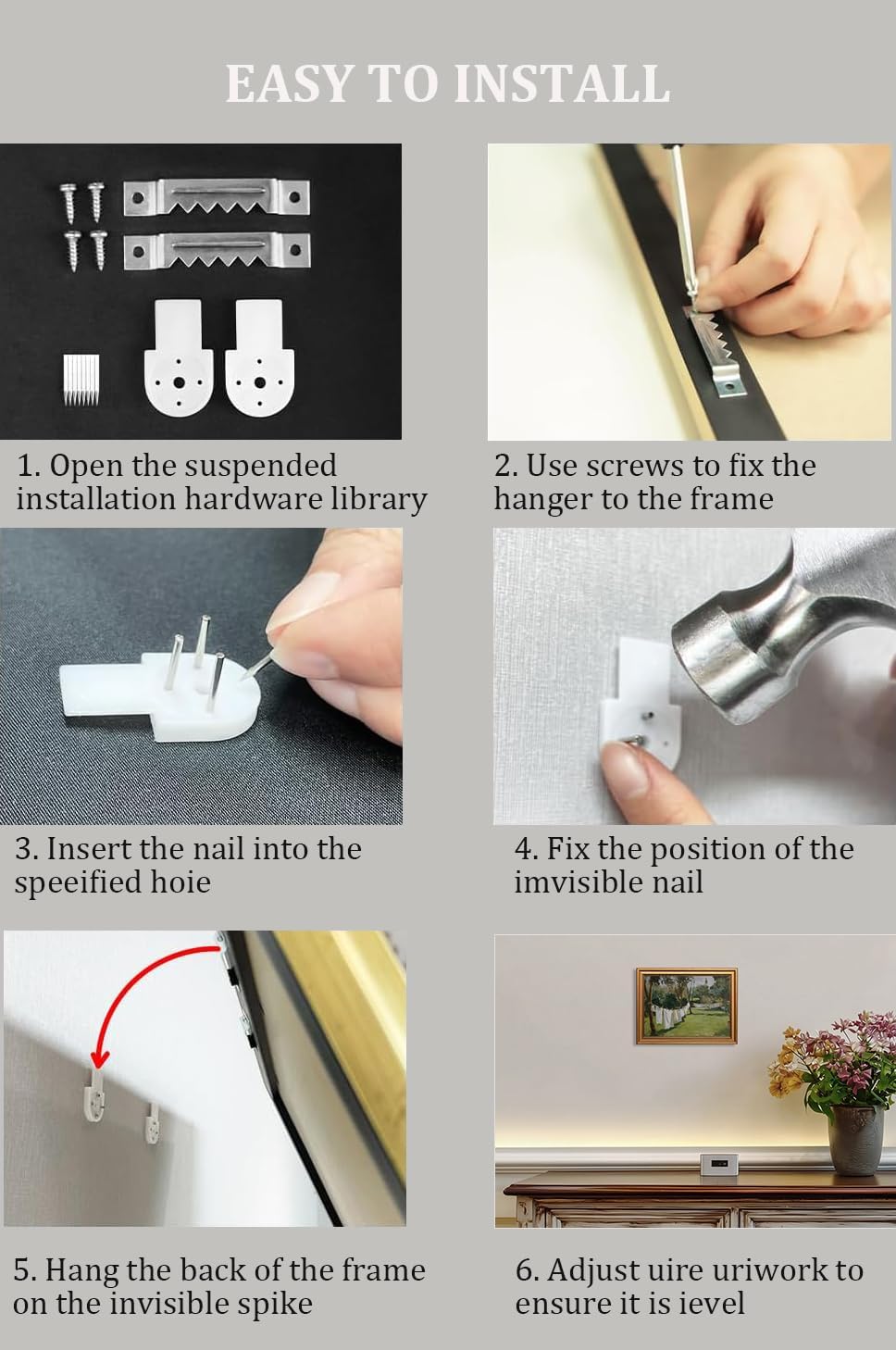 EASY TO INSTALL

1. Open the suspended installation hardware library

2. Use screws to fix the hanger to the frame

3. Insert the nail into the speeified hoie

4. Fix the position of the imvisible nail

5. Hang the back of the frame on the invisible spike

6. Adjust uire uriwork to ensure it is ievel