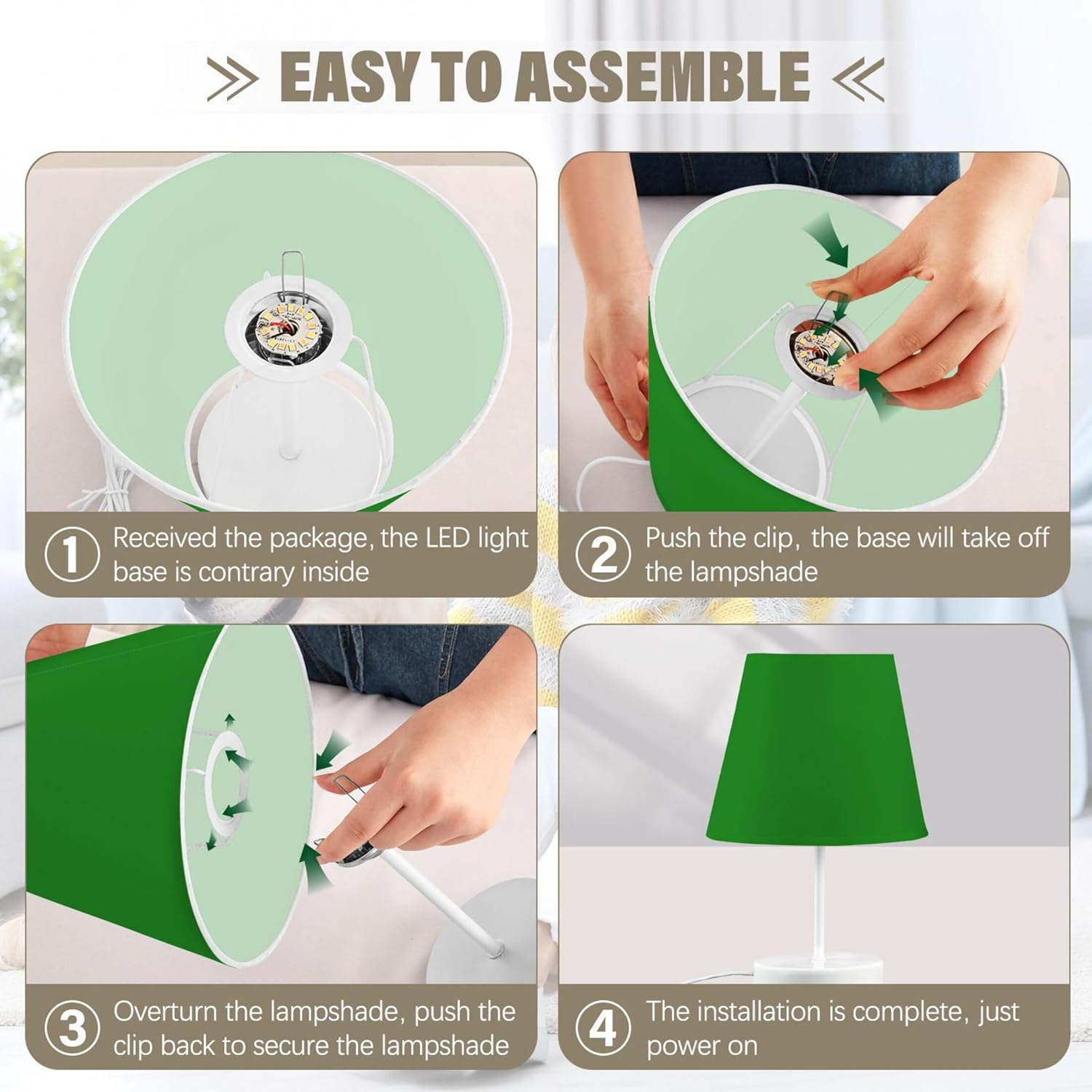 EASY TO ASSEMBLE

1 Received the package, the LED light base is contrary inside

2 Push the clip, the base will take off the lampshade

3 Overturn the lampshade, push the clip back to secure the lampshade

4 The installation is complete, just power on