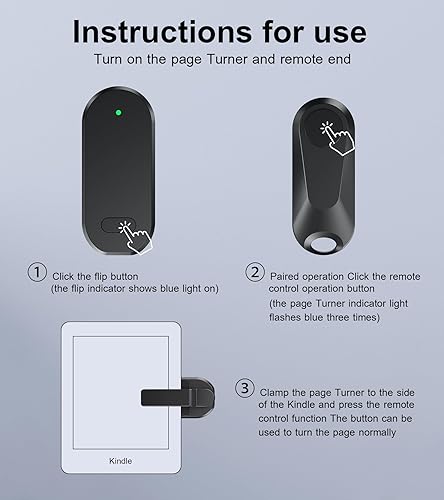 Instructions for use

Turn on the page Turner and remote end

1 Click the flip button
(the flip indicator shows blue light on)

2 Paired operation Click the remote control operation button
(the page Turner indicator light flashes blue three times)

Kindle

3 Clamp the page Turner to the side of the Kindle and press the remote control function The button can be used to turn the page normally