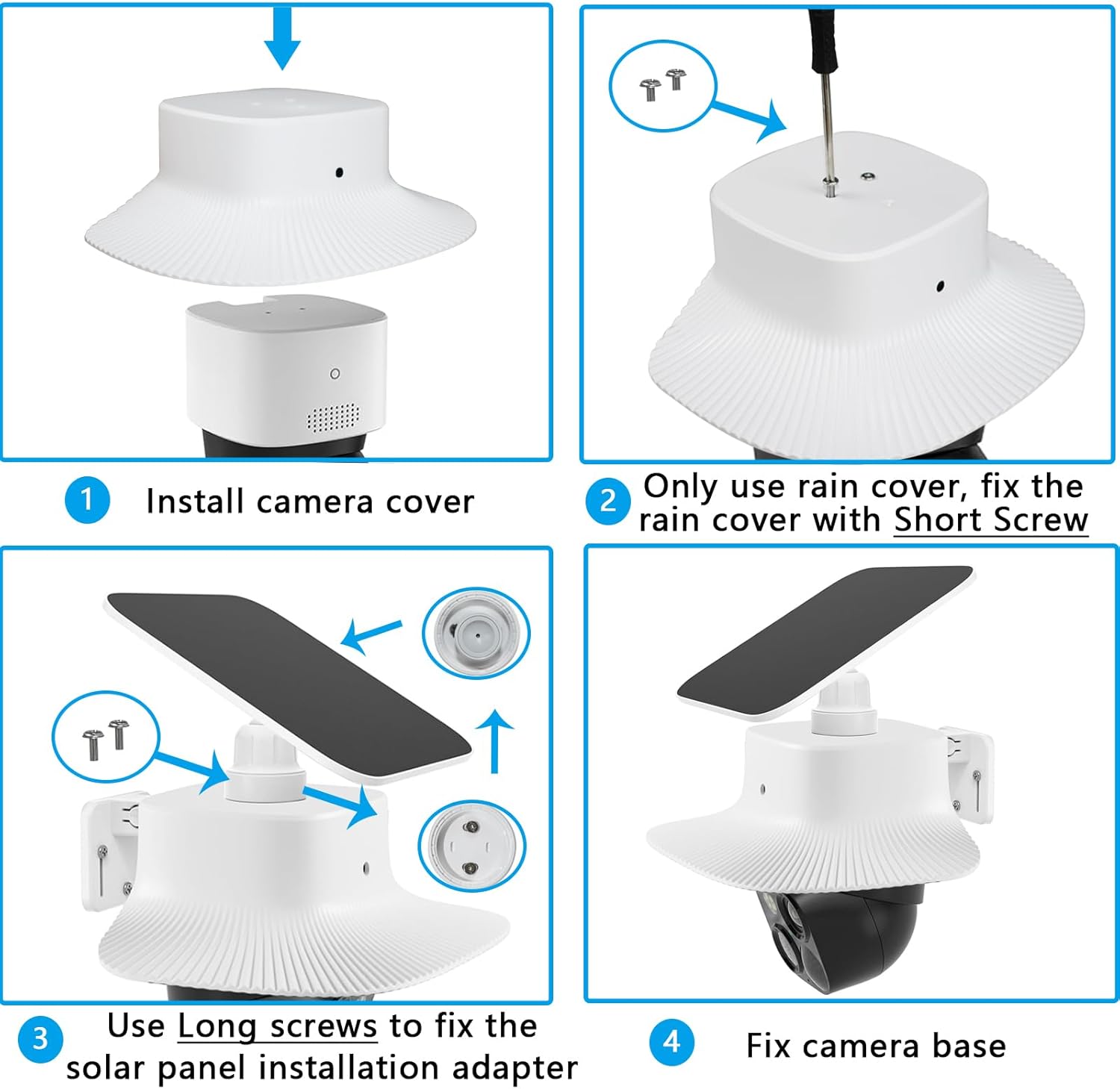 1 Install camera cover

2 Only use rain cover, fix the rain cover with Short Screw

3 Use Long screws to fix the solar panel installation adapter

4 Fix camera base