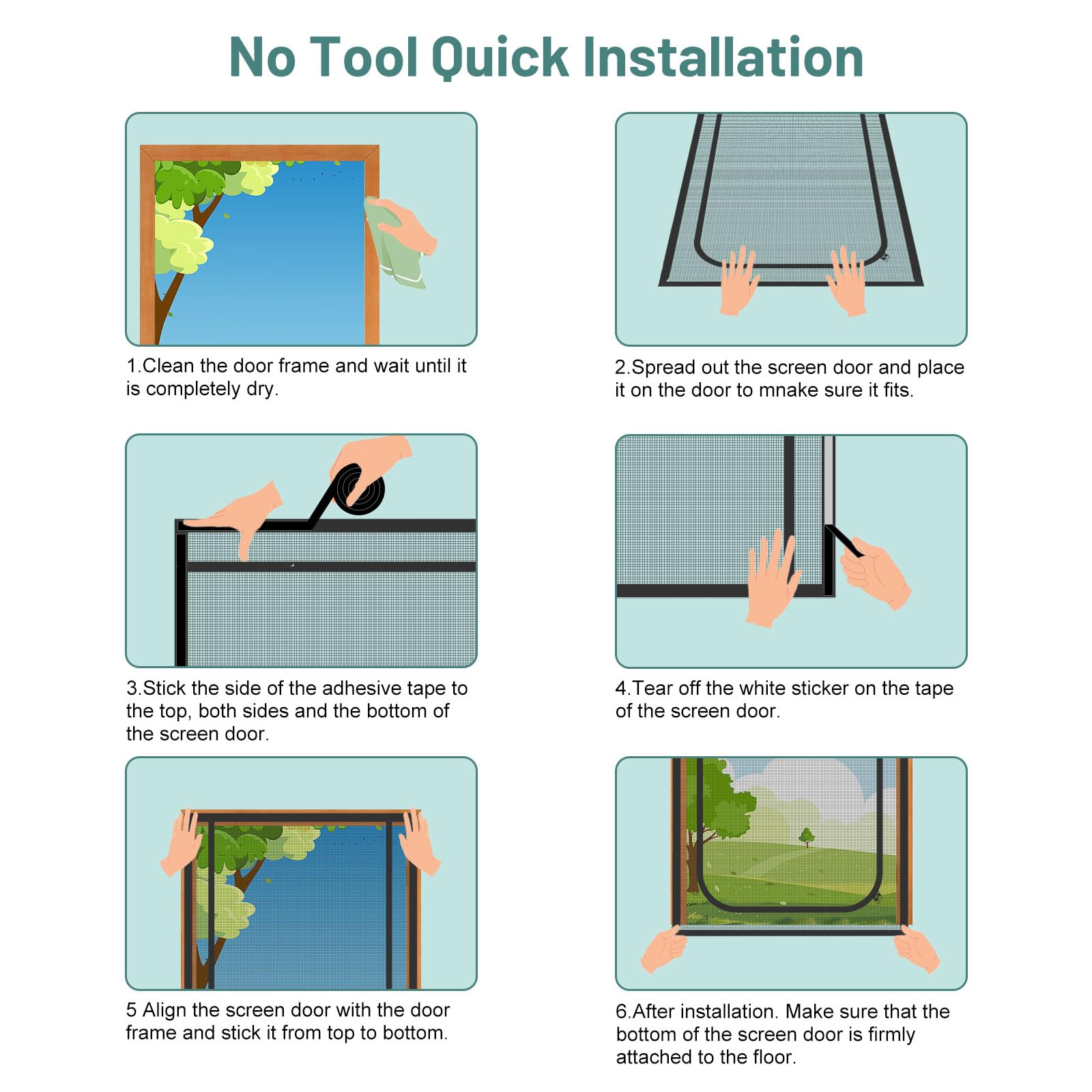 No Tool Quick Installation

1.Clean the door frame and wait until it is completely dry.

2.Spread out the screen door and place it on the door to mnake sure it fits.

3.Stick the side of the adhesive tape to the top, both sides and the bottom of the screen door.

4.Tear off the white sticker on the tape of the screen door.

5 Align the screen door with the door frame and stick it from top to bottom.

6.After installation. Make sure that the bottom of the screen door is firmly attached to the floor.