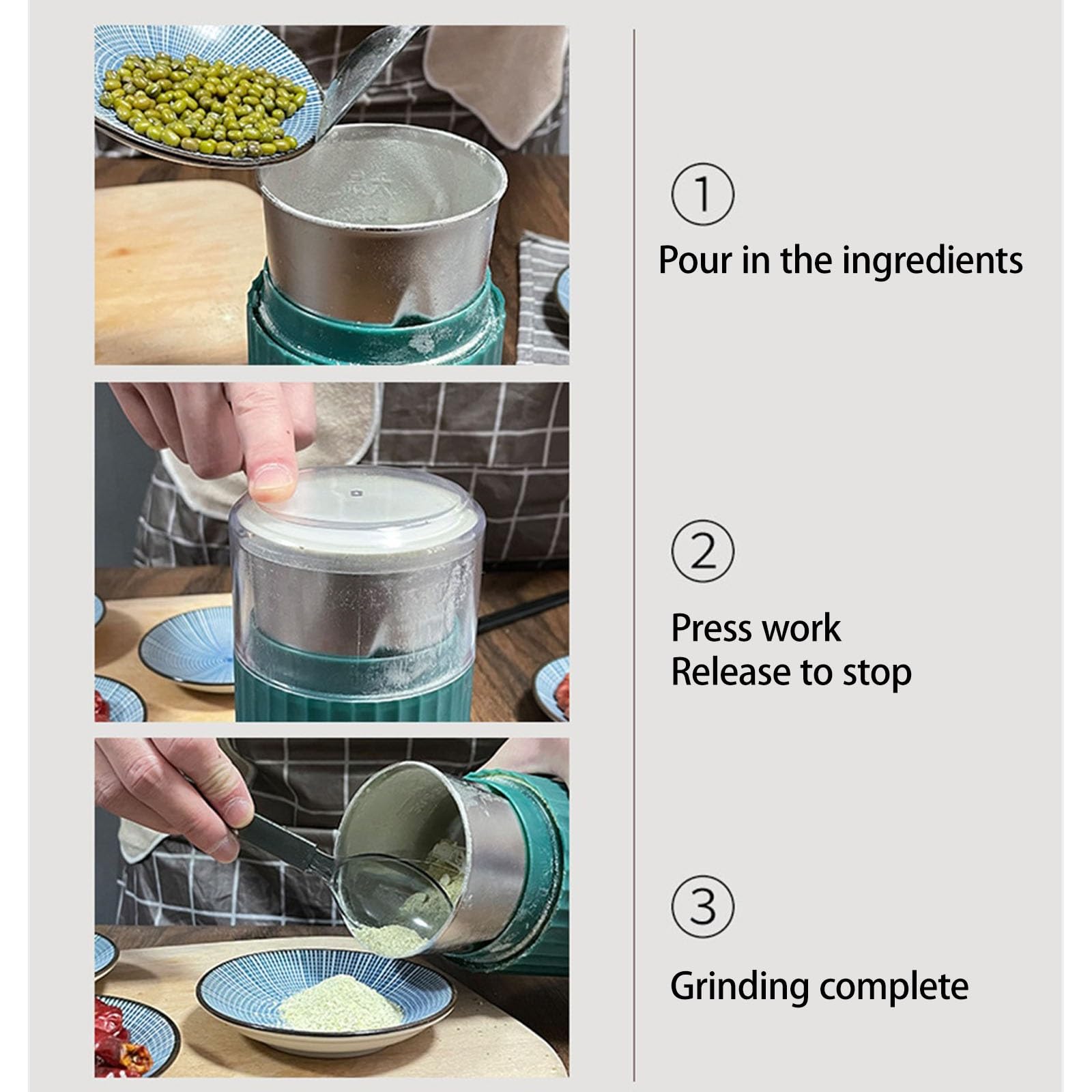 ①

Pour in the ingredients

②

Press work
Release to stop

③

Grinding complete