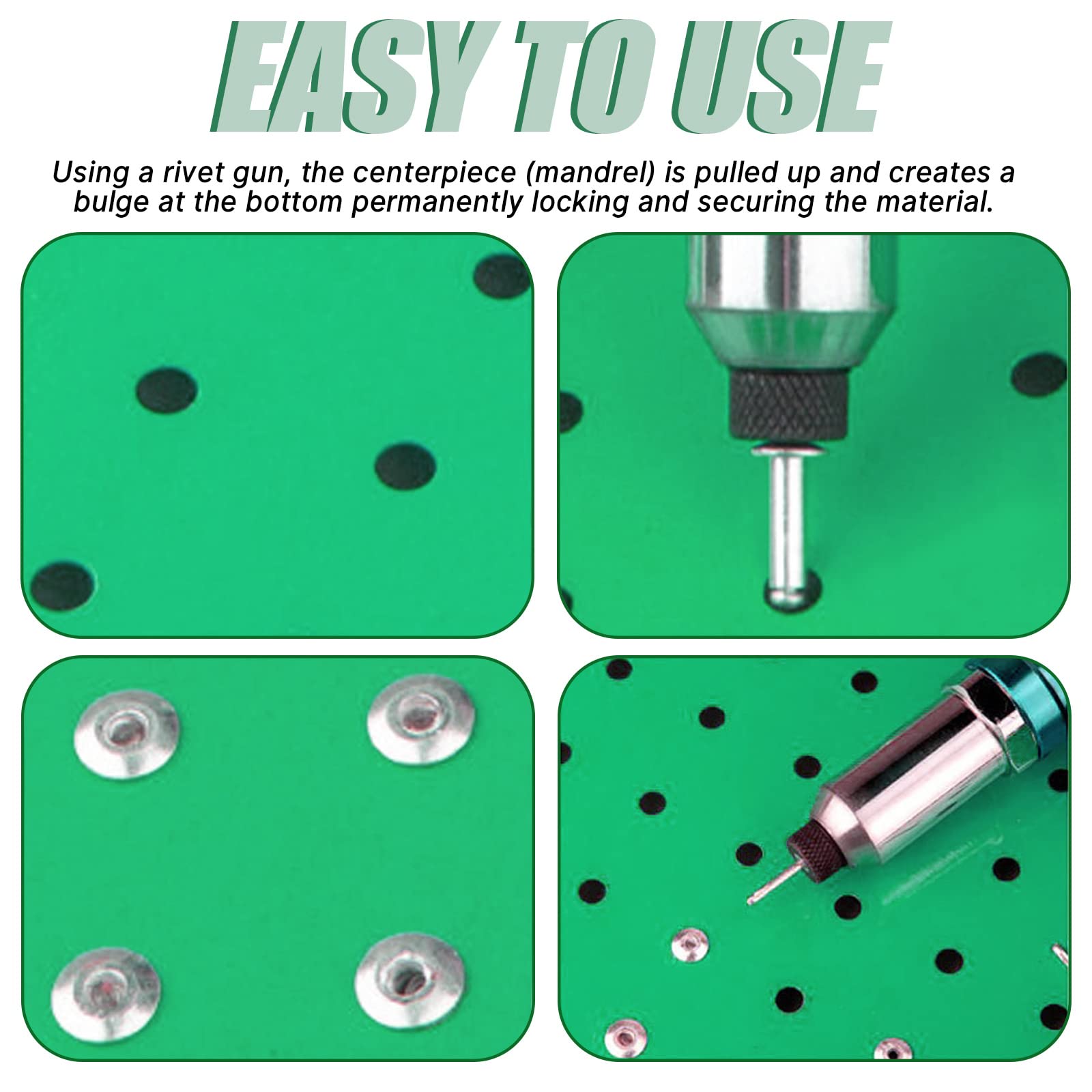 EASY TO USE

Using a rivet gun, the centerpiece (mandrel) is pulled up and creates a bulge at the bottom permanently locking and securing the material.