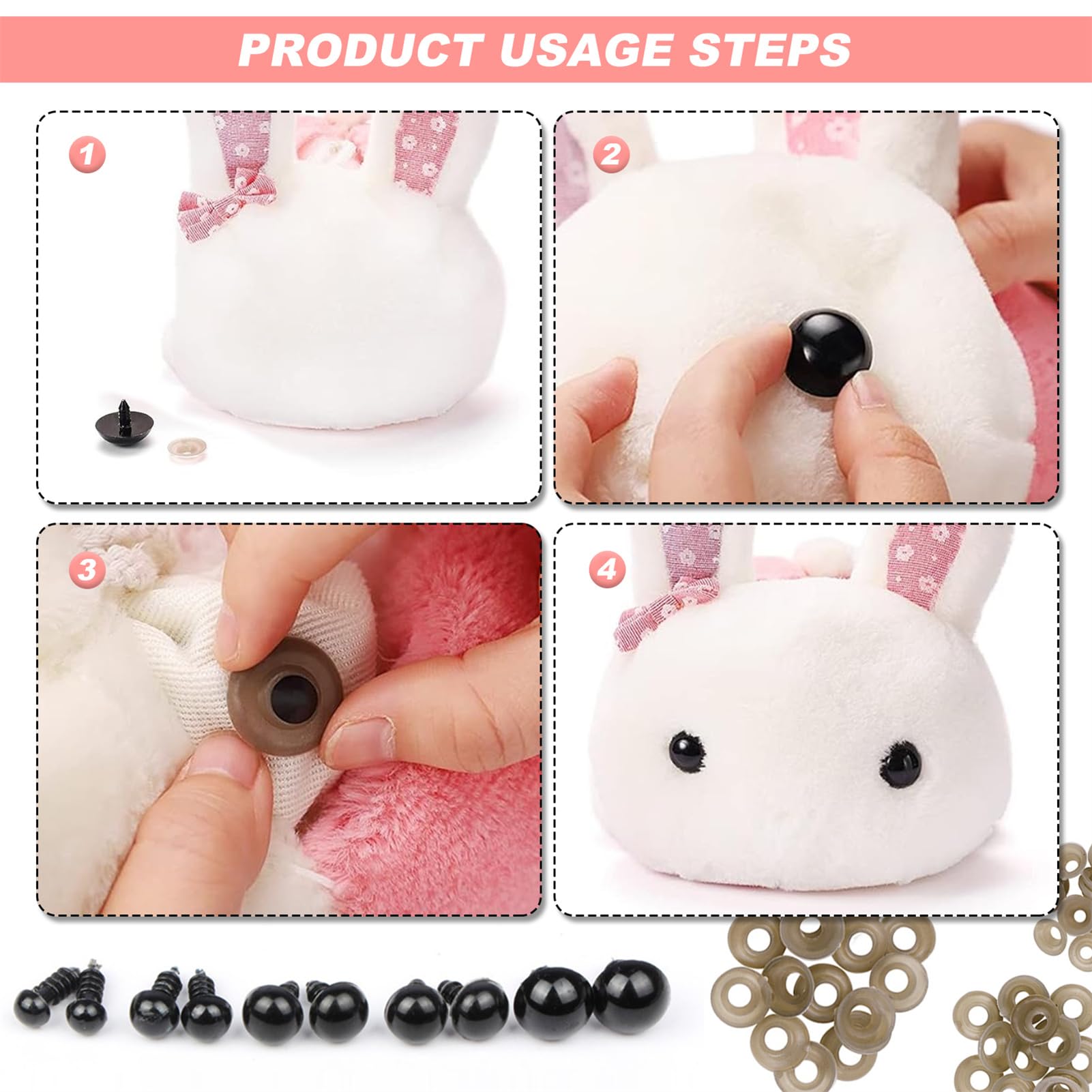 PRODUCT USAGE STEPS

1

2

3

4