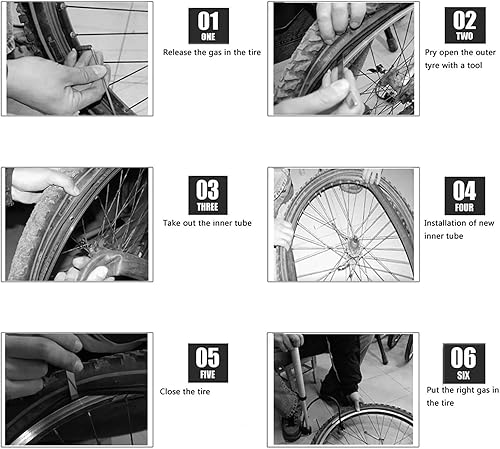 01
ONE
Release the gas in the tire

02
TWO
Pry open the outer tyre with a tool

03
THREE
Take out the inner tube

04
FOUR
Installation of new inner tube

05
FIVE
Close the tire

06
SIX
Put the right gas in the tire