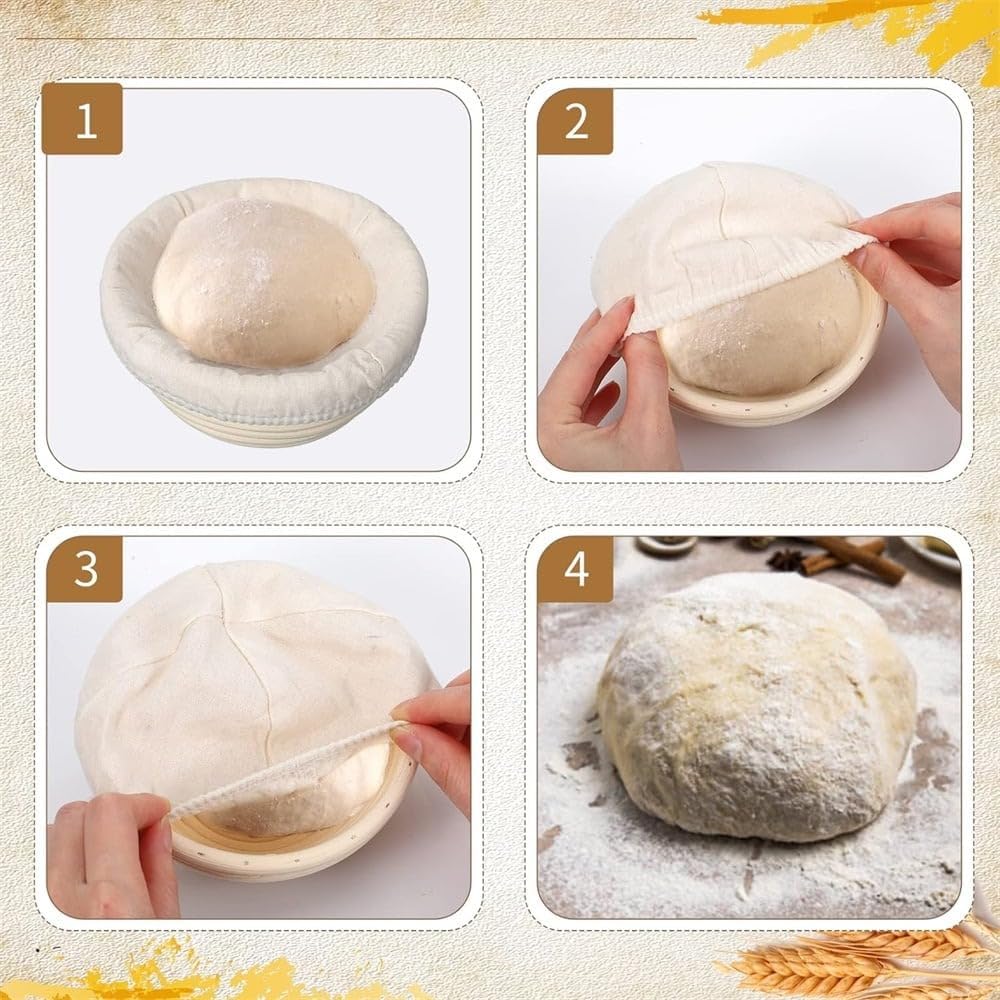 1

2

3

4