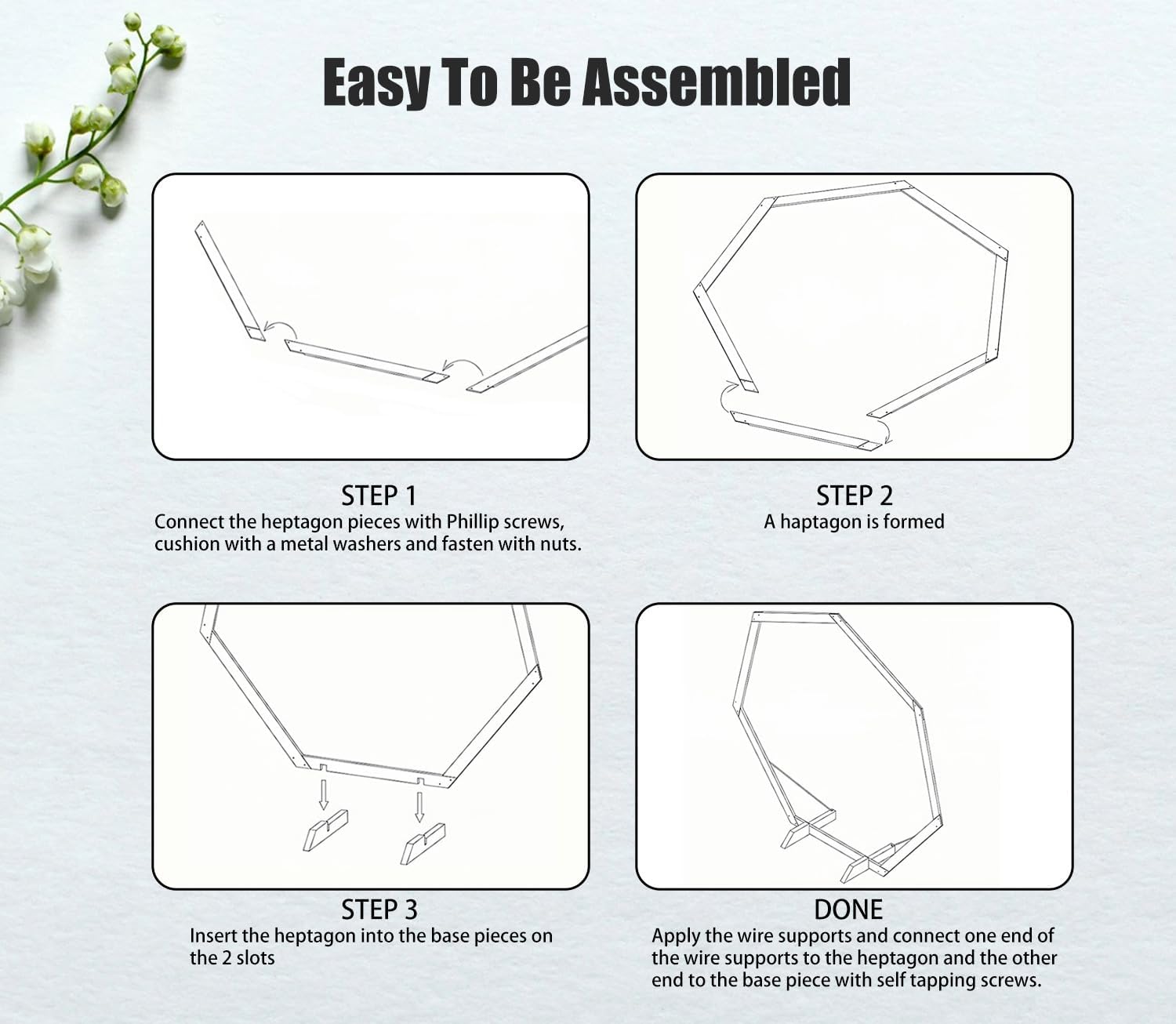 Easy To Be Assembled

STEP 1
Connect the heptagon pieces with Phillip screws, cushion with a metal washers and fasten with nuts.

STEP 2
A haptagon is formed

STEP 3
Insert the heptagon into the base pieces on the 2 slots

DONE
Apply the wire supports and connect one end of the wire supports to the heptagon and the other end to the base piece with self tapping screws.