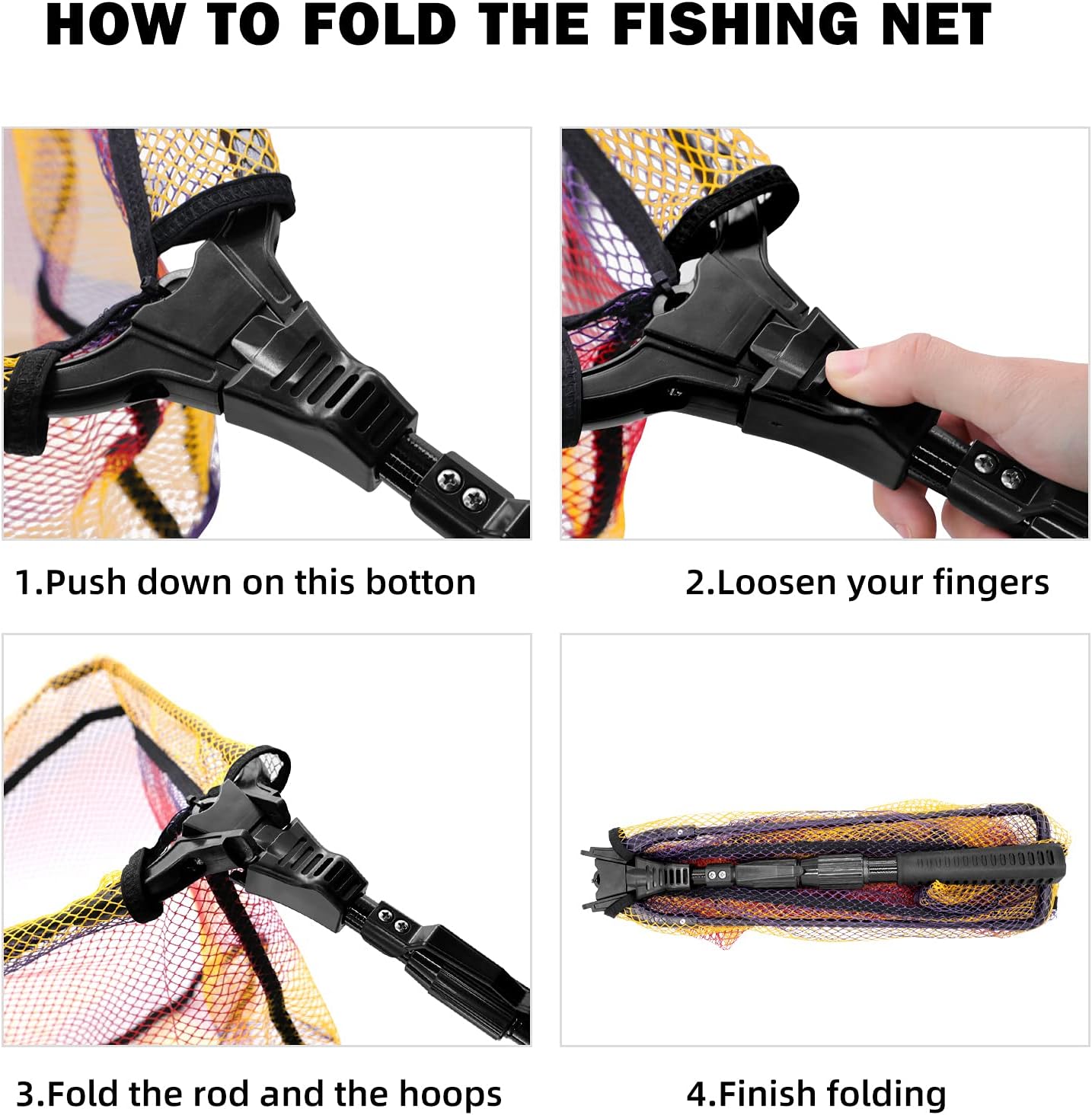 HOW TO FOLD THE FISHING NET

1.Push down on this botton

2.Loosen your fingers

3.Fold the rod and the hoops

4.Finish folding