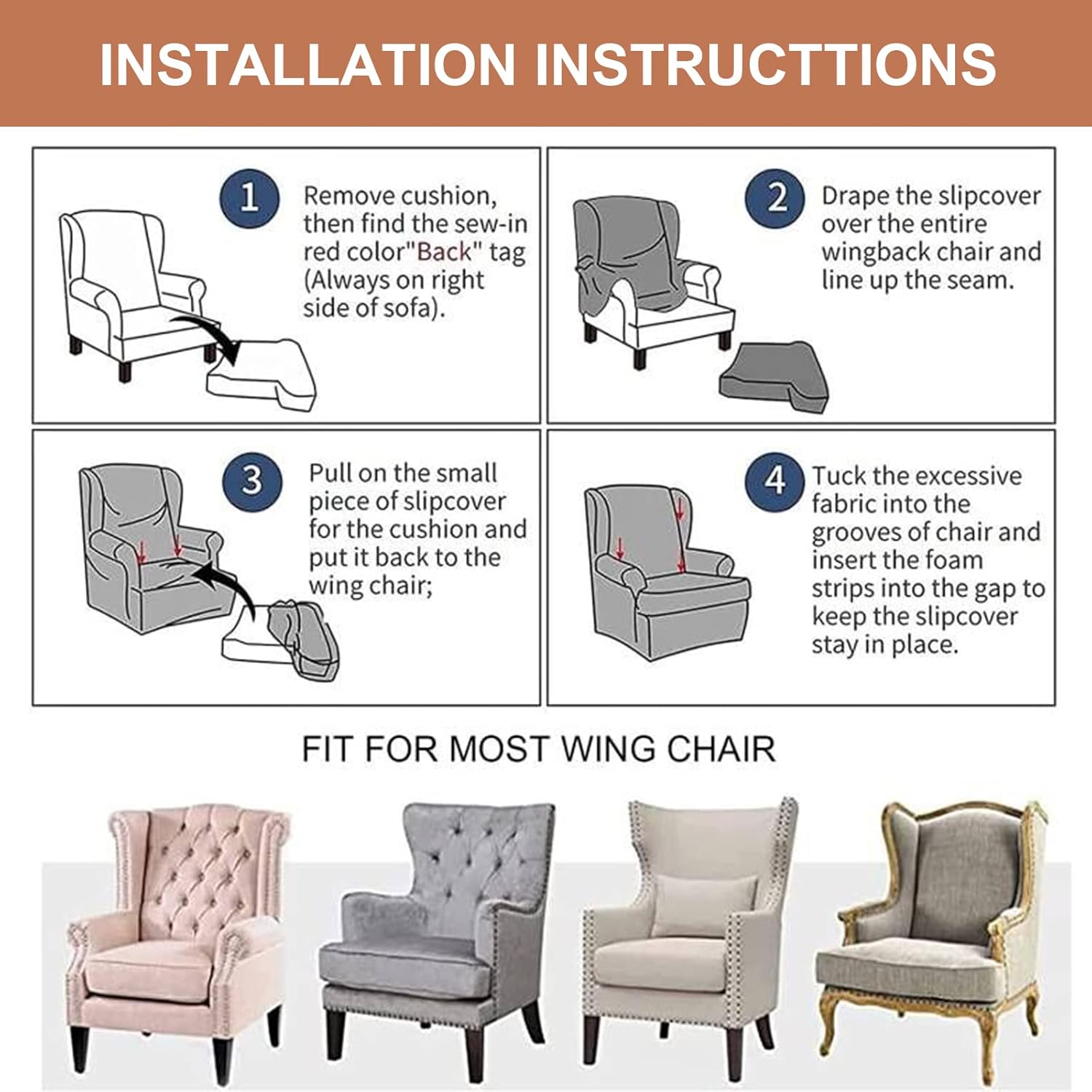 INSTALLATION INSTRUCTTIONS

1 Remove cushion, then find the sew-in red color"Back" tag (Always on right side of sofa).

2 Drape the slipcover over the entire wingback chair and line up the seam.

3 Pull on the small piece of slipcover for the cushion and put it back to the wing chair;

4 Tuck the excessive fabric into the grooves of chair and insert the foam strips into the gap to keep the slipcover stay in place.

FIT FOR MOST WING CHAIR