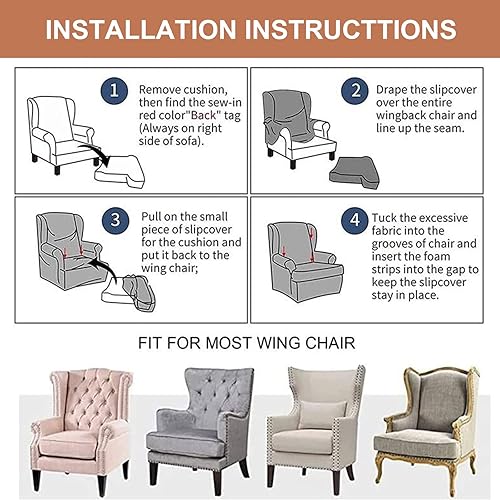 INSTALLATION INSTRUCTTIONS

1 Remove cushion, then find the sew-in red color"Back" tag (Always on right side of sofa).

2 Drape the slipcover over the entire wingback chair and line up the seam.

3 Pull on the small piece of slipcover for the cushion and put it back to the wing chair;

4 Tuck the excessive fabric into the grooves of chair and insert the foam strips into the gap to keep the slipcover stay in place.

FIT FOR MOST WING CHAIR