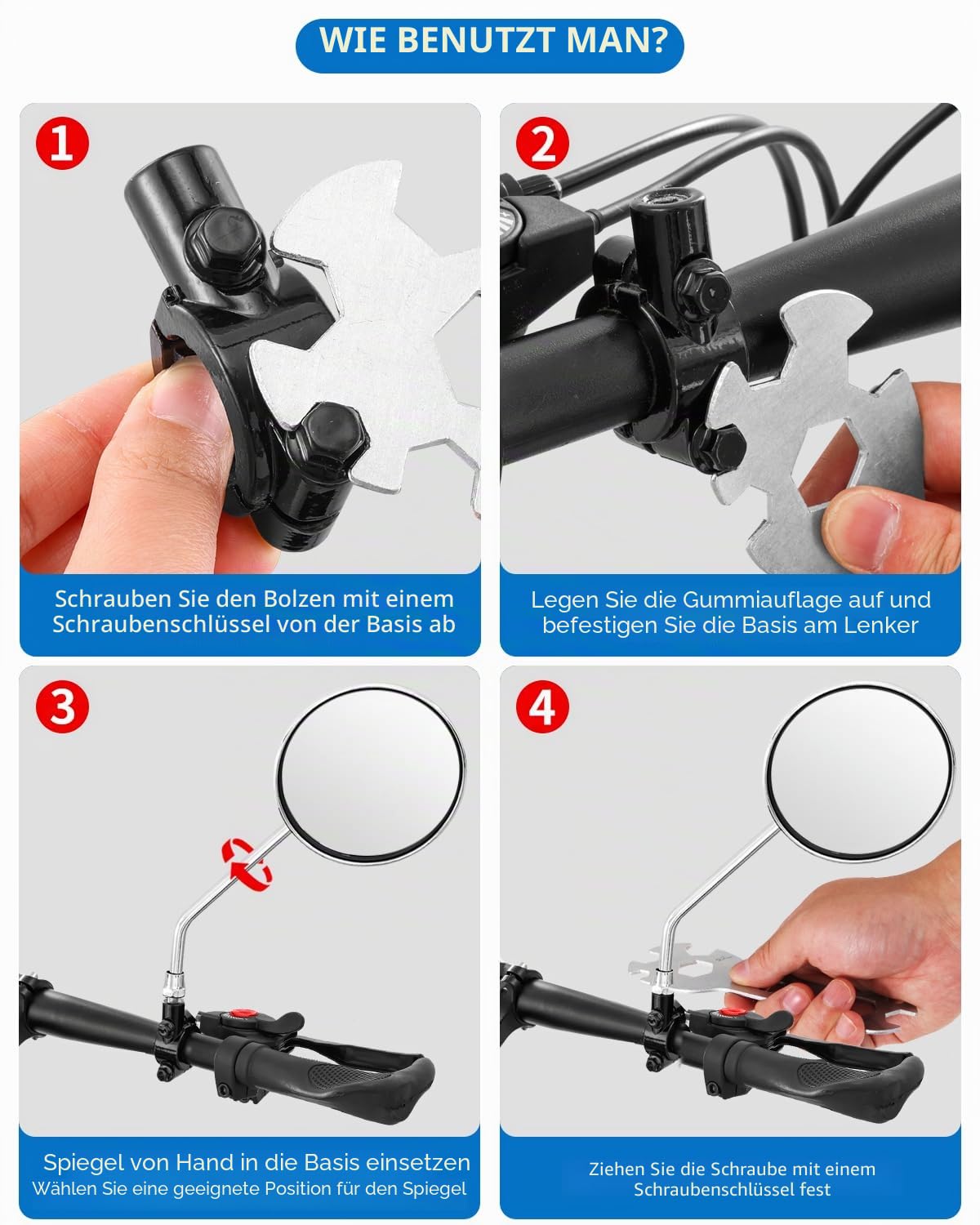 WIE BENUTZT MAN?

1

Schrauben Sie den Bolzen mit einem Schraubenschlüssel von der Basis ab

2

Legen Sie die Gummiauflage auf und befestigen Sie die Basis am Lenker

3

Spiegel von Hand in die Basis einsetzen
Wählen Sie eine geeignete Position für den Spiegel

4

Ziehen Sie die Schraube mit einem Schraubenschlüssel fest