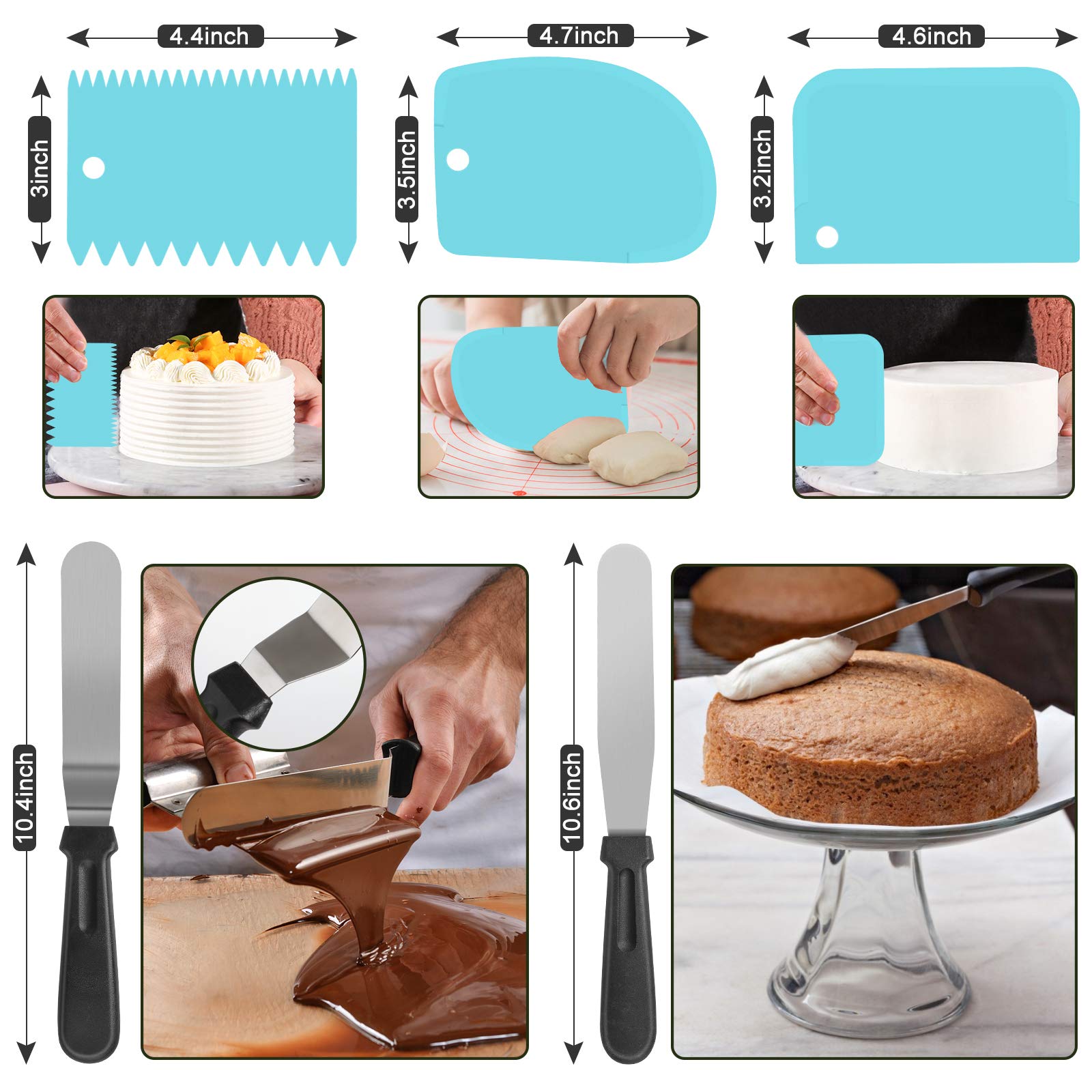 4.4inch
3inch
4.7inch
3.5inch
4.6inch
3.2inch
10.4inch
10.6inch