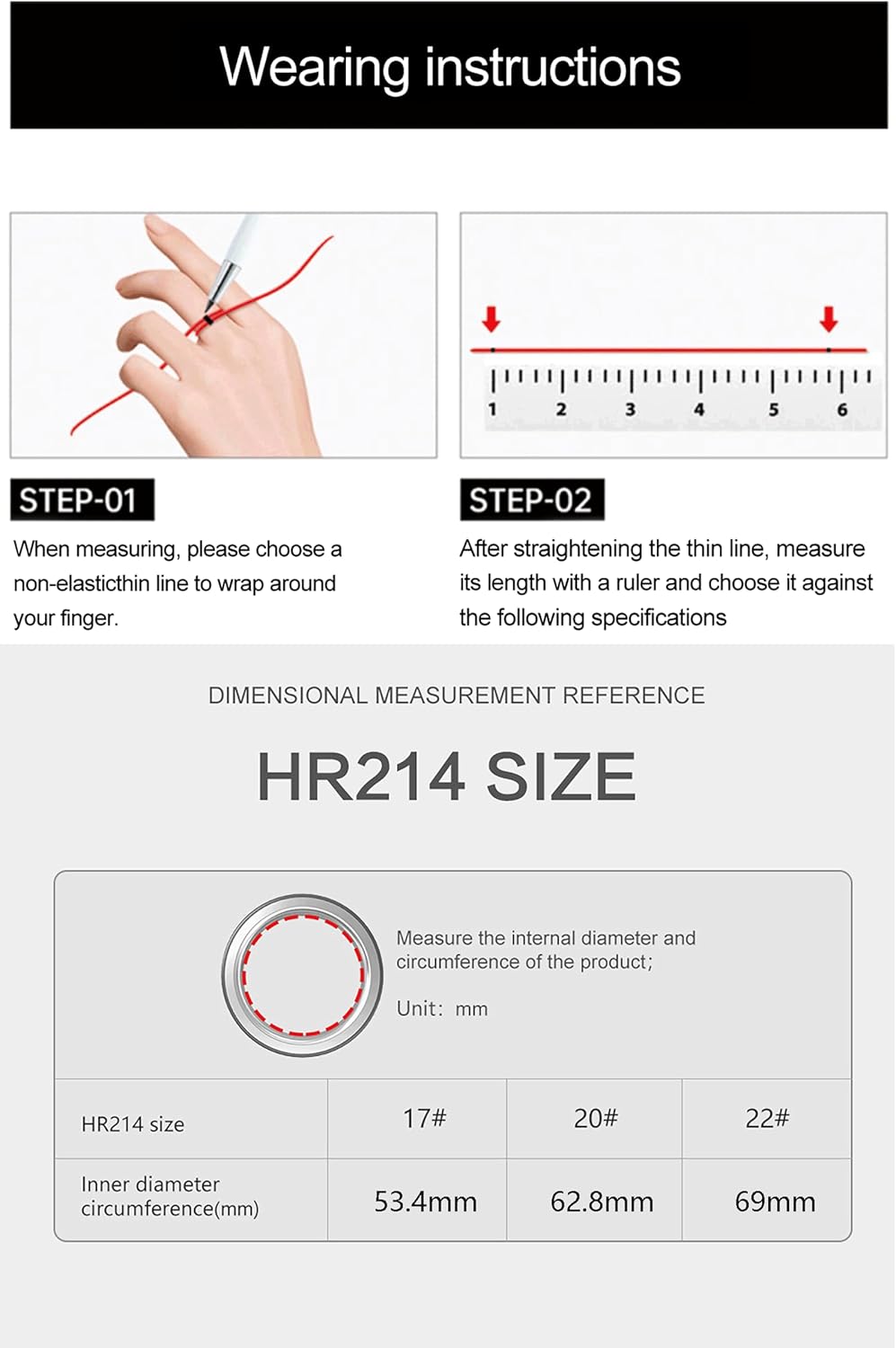 Wearing instructions

1 2 3 4 5 6

STEP-01

When measuring, please choose a non-elasticthin line to wrap around your finger.

STEP-02

After straightening the thin line, measure its length with a ruler and choose it against the following specifications

DIMENSIONAL MEASUREMENT REFERENCE

HR214 SIZE

Measure the internal diameter and circumference of the product;

Unit: mm

| HR214 size | 17# | 20# | 22# |
|---|---|---|---|
| Inner diameter circumference(mm) | 53.4mm | 62.8mm | 69mm |