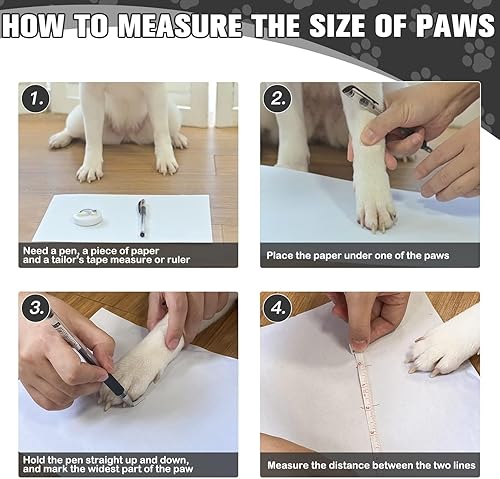 HOW TO MEASURE THE SIZE OF PAWS

1.

Need a pen, a piece of paper and a tailor's tape measure or ruler

2.

Place the paper under one of the paws

3.

Hold the pen straight up and down, and mark the widest part of the paw

4.

Measure the distance between the two lines