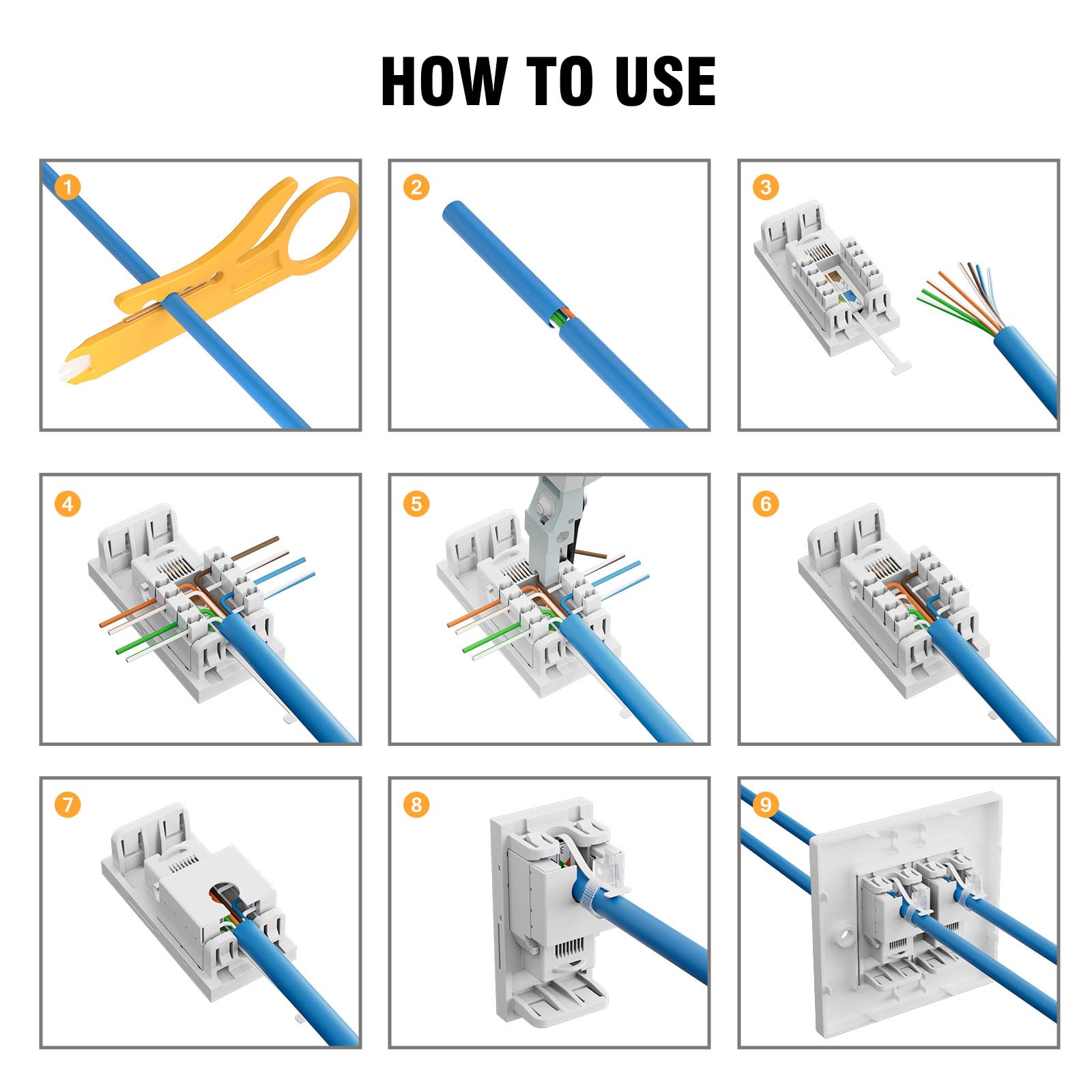 HOW TO USE

1

2

3

4

5

6

7

8

9